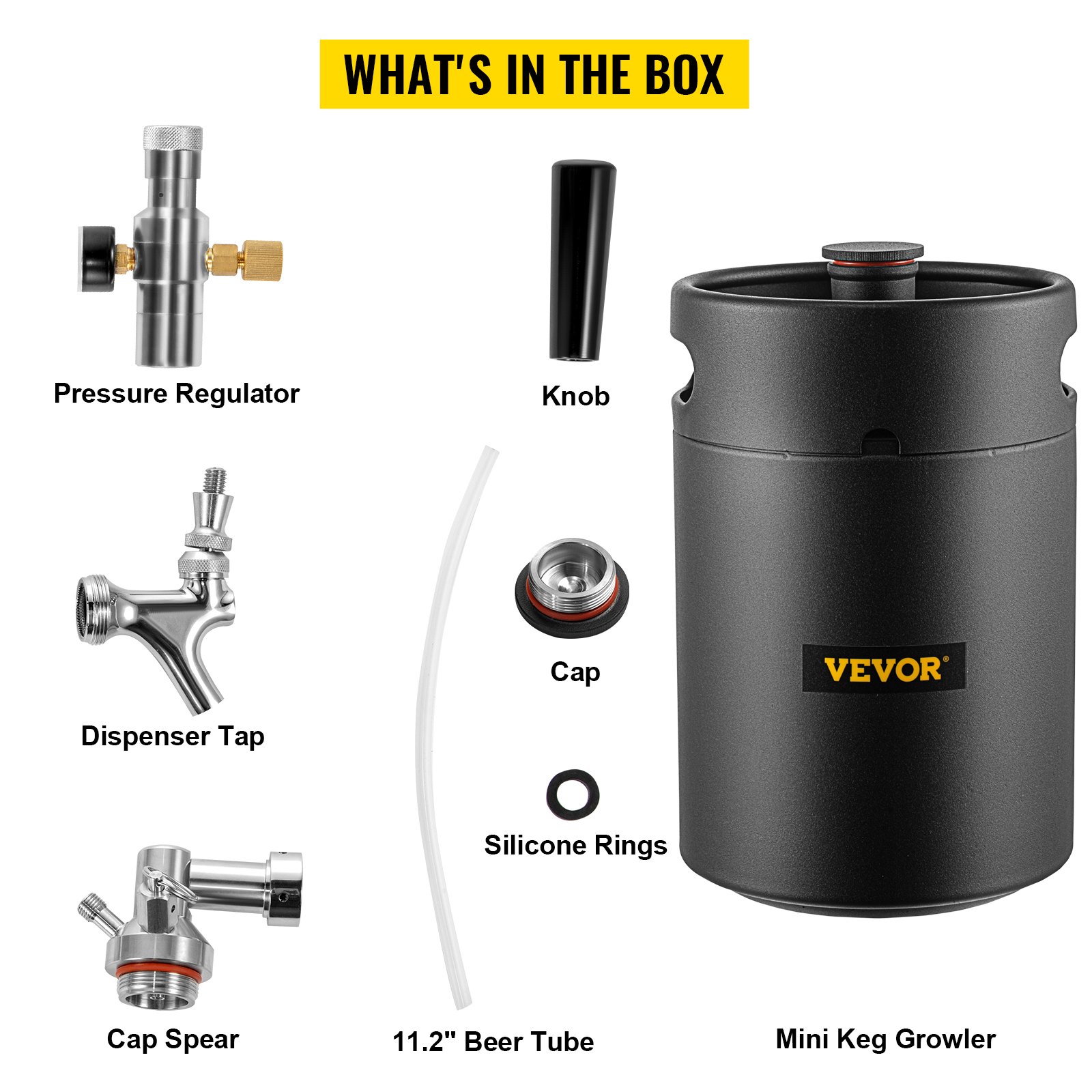 WHAT'S IN THE BOX

Pressure Regulator

Knob

Dispenser Tap

Cap

VEVOR®

Silicone Rings

Cap Spear

11.2" Beer Tube

Mini Keg Growler