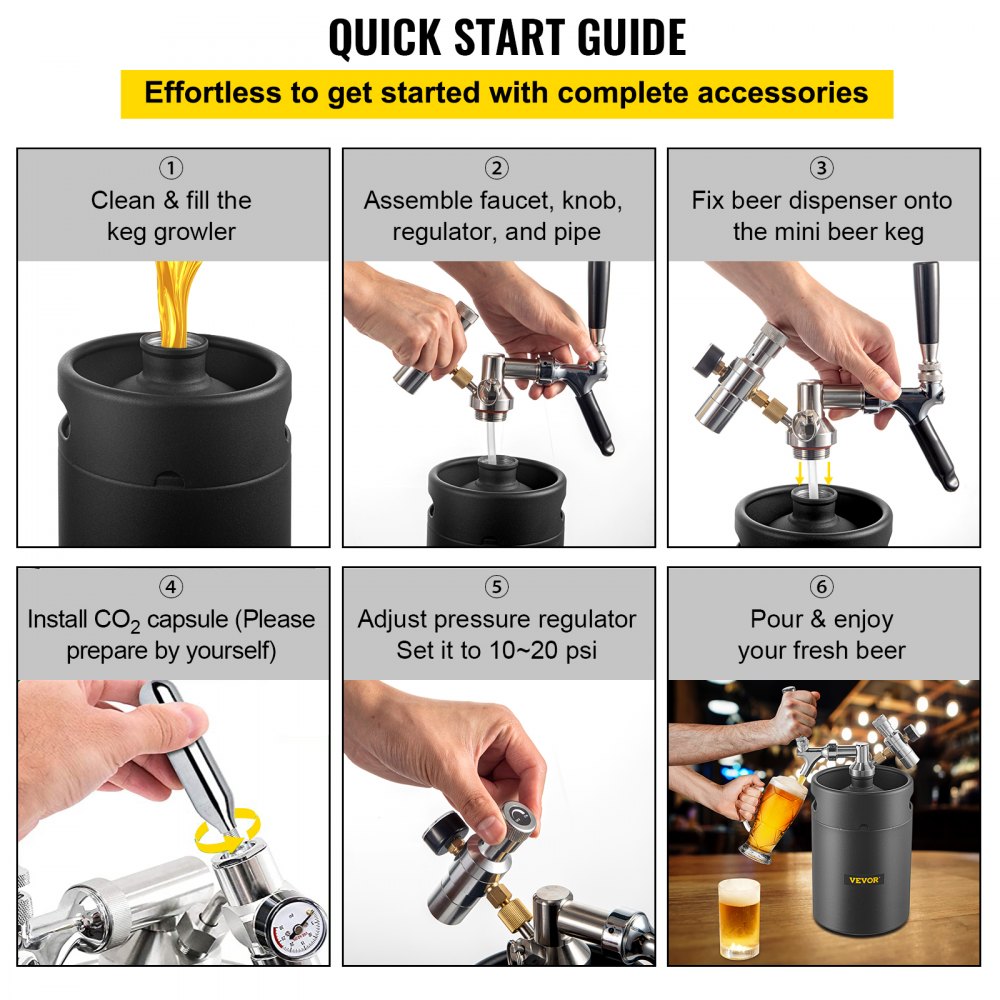 QUICK START GUIDE

Effortless to get started with complete accessories

①
Clean & fill the keg growler

②
Assemble faucet, knob, regulator, and pipe

③
Fix beer dispenser onto the mini beer keg

④
Install $CO_2$ capsule (Please prepare by yourself)

⑤
Adjust pressure regulator Set it to 10~20 psi

⑥
Pour & enjoy your fresh beer

VEVOR