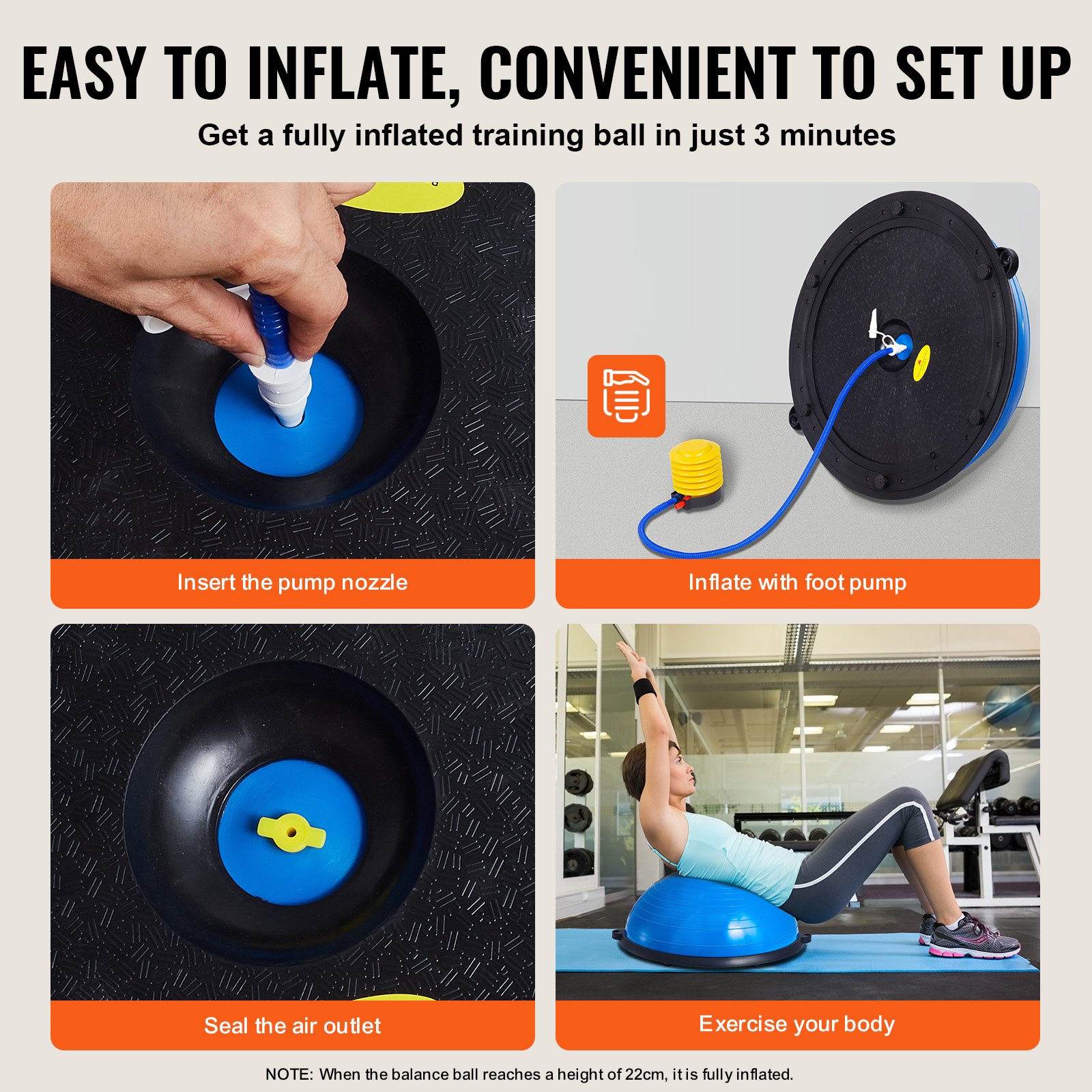 EASY TO INFLATE, CONVENIENT TO SET UP

Get a fully inflated training ball in just 3 minutes

Insert the pump nozzle

Inflate with foot pump

Seal the air outlet

Exercise your body

NOTE: When the balance ball reaches a height of 22cm, it is fully inflated.