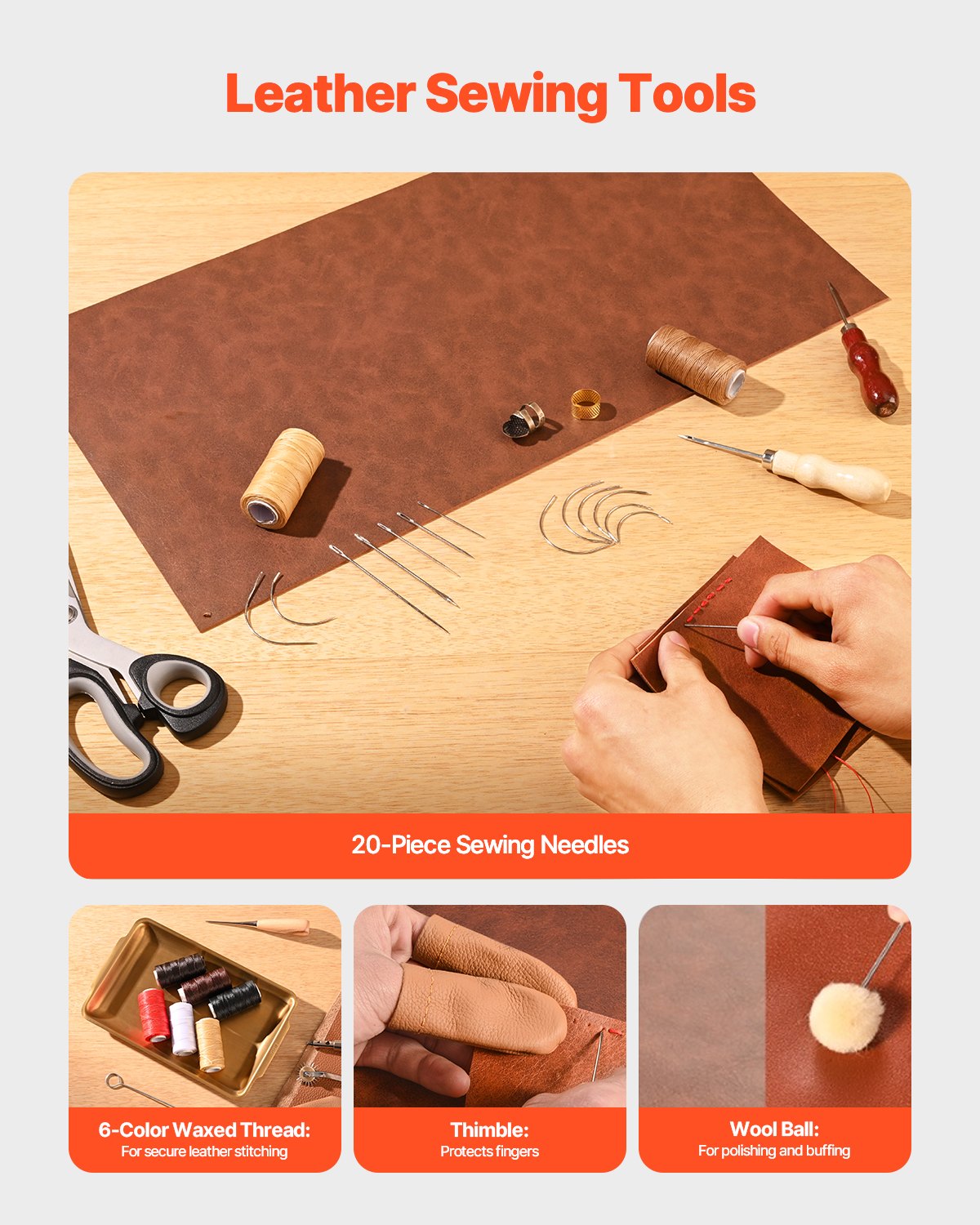 Leather Sewing Tools

20-Piece Sewing Needles

6-Color Waxed Thread:
For secure leather stitching

Thimble:
Protects fingers

Wool Ball:
For polishing and buffing