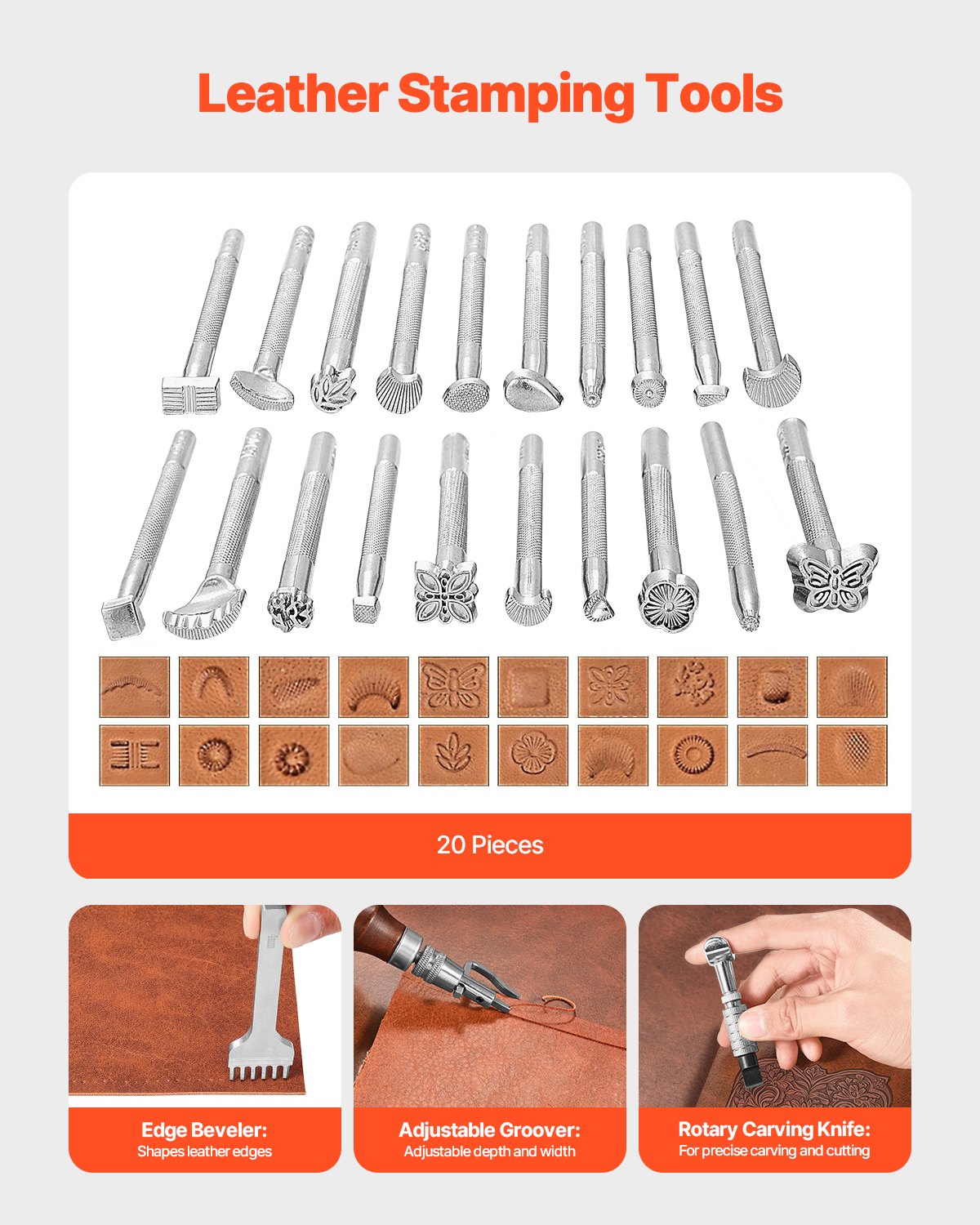 Leather Stamping Tools

20 Pieces

Edge Beveler:
Shapes leather edges

Adjustable Groover:
Adjustable depth and width

Rotary Carving Knife:
For precise carving and cutting