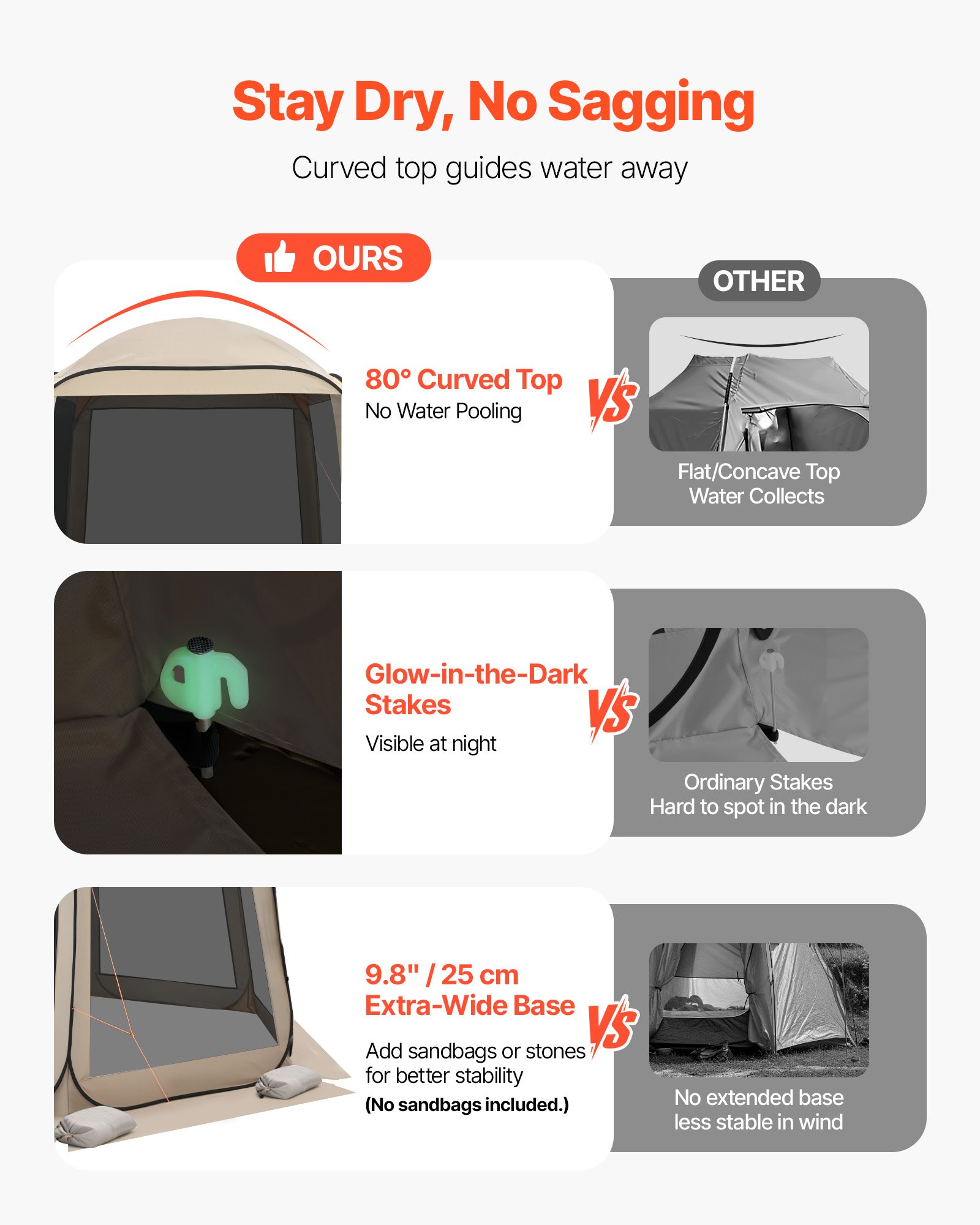 Stay Dry, No Sagging

Curved top guides water away

OURS

OTHER

80° Curved Top
No Water Pooling

VS

Flat/Concave Top
Water Collects

Glow-in-the-Dark Stakes

Visible at night

VS

Ordinary Stakes
Hard to spot in the dark

9.8" / 25 cm
Extra-Wide Base

Add sandbags or stones for better stability
(No sandbags included.)

VS

No extended base
less stable in wind