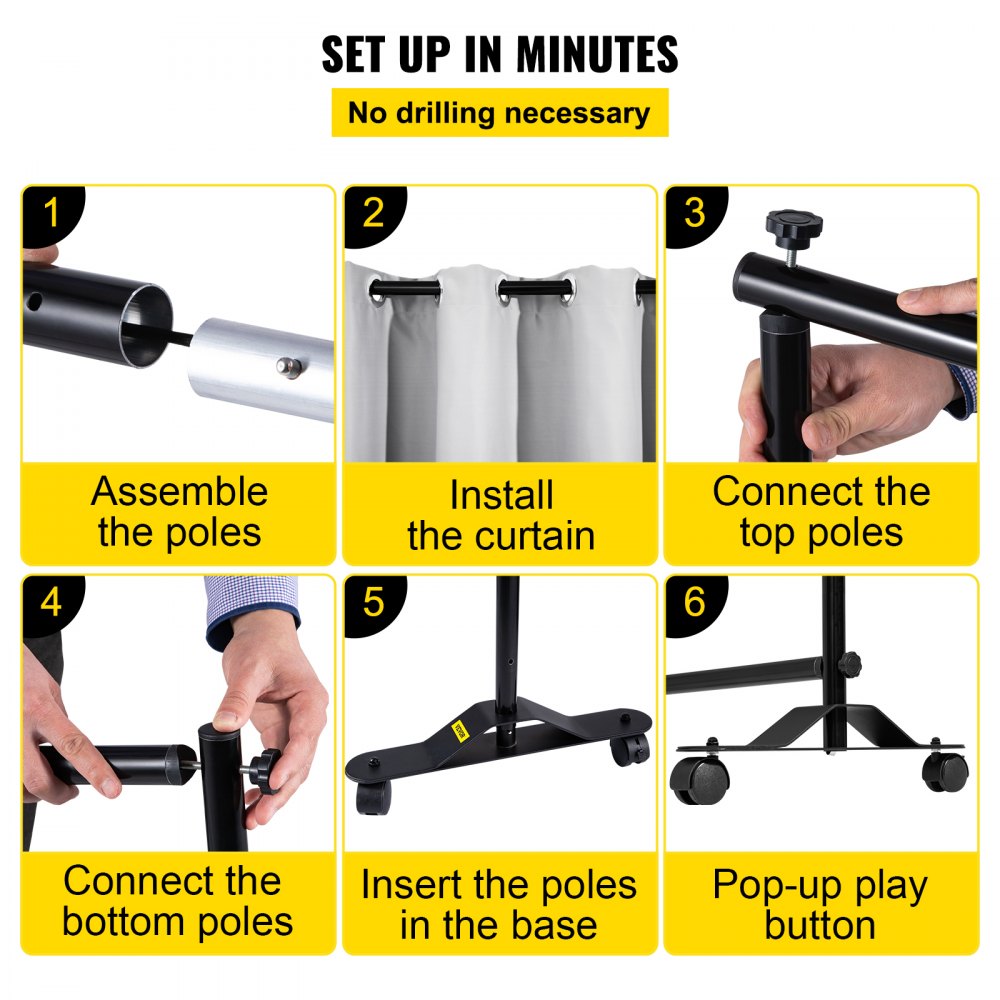 SET UP IN MINUTES

No drilling necessary

1

Assemble the poles

2

Install the curtain

3

Connect the top poles

4

Connect the bottom poles

5

Insert the poles in the base

6

Pop-up play button