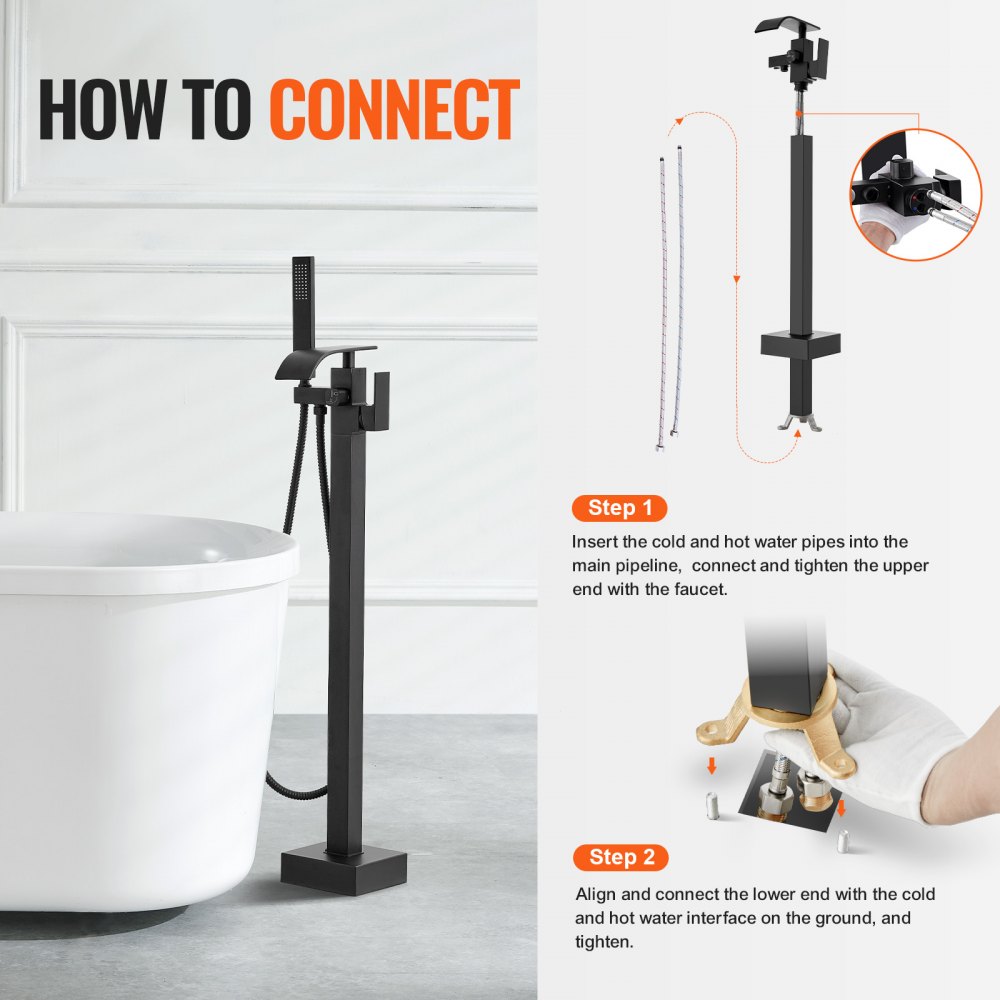 HOW TO CONNECT

Step 1

Insert the cold and hot water pipes into the main pipeline, connect and tighten the upper end with the faucet.

Step 2

Align and connect the lower end with the cold and hot water interface on the ground, and tighten.