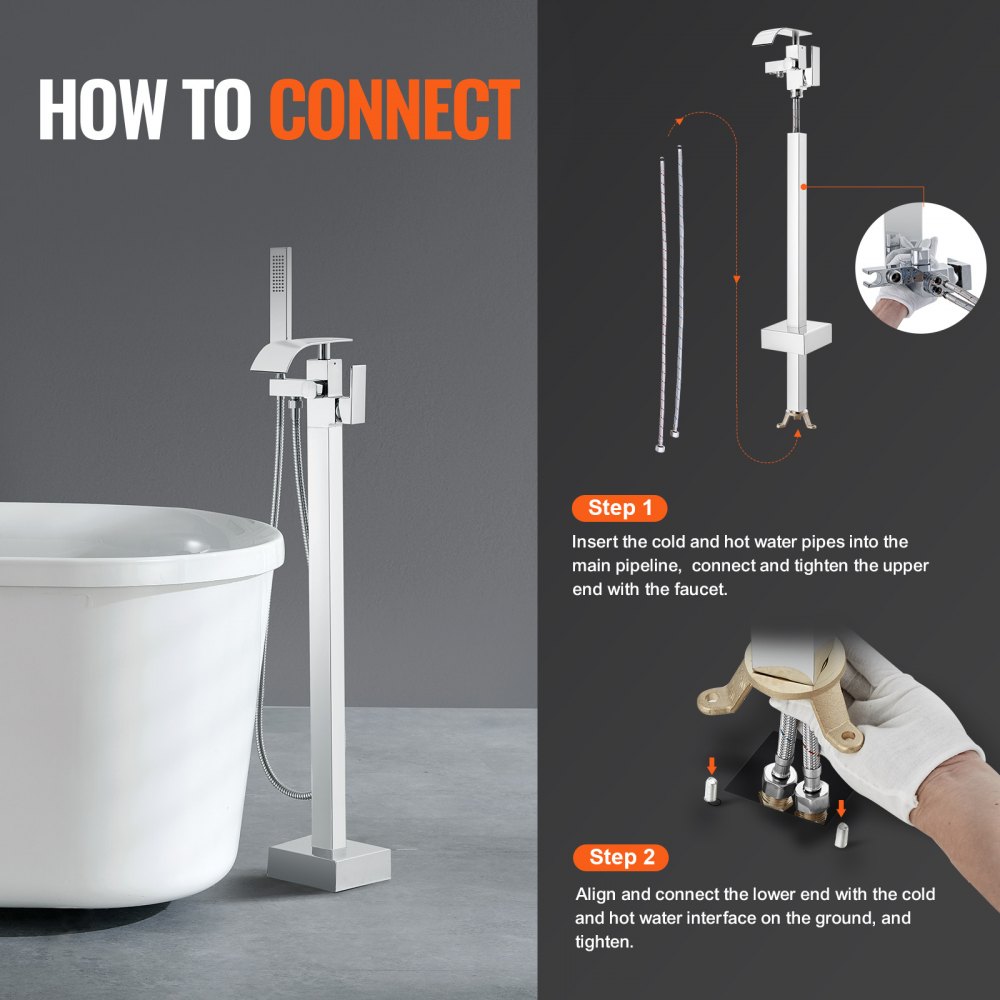 HOW TO CONNECT

Step 1

Insert the cold and hot water pipes into the main pipeline, connect and tighten the upper end with the faucet.

Step 2

Align and connect the lower end with the cold and hot water interface on the ground, and tighten.