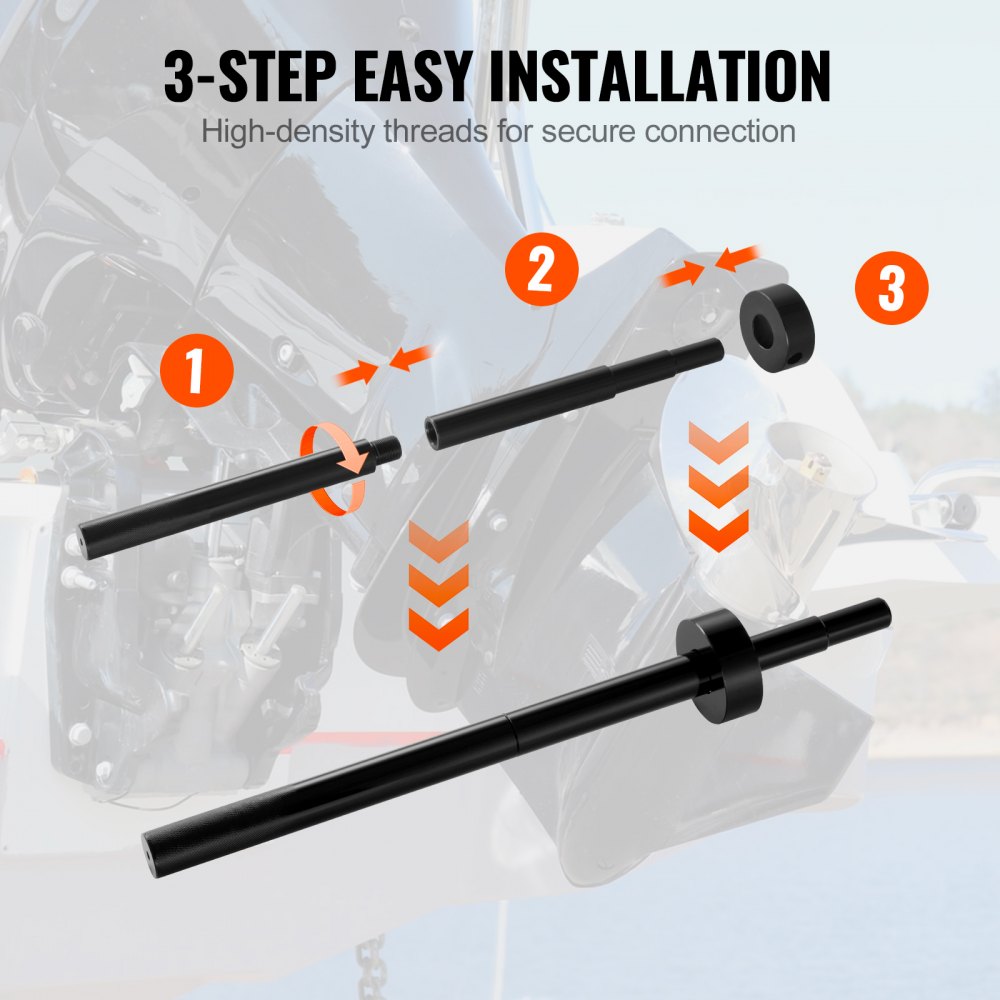 3-STEP EASY INSTALLATION
High-density threads for secure connection

1

2

3