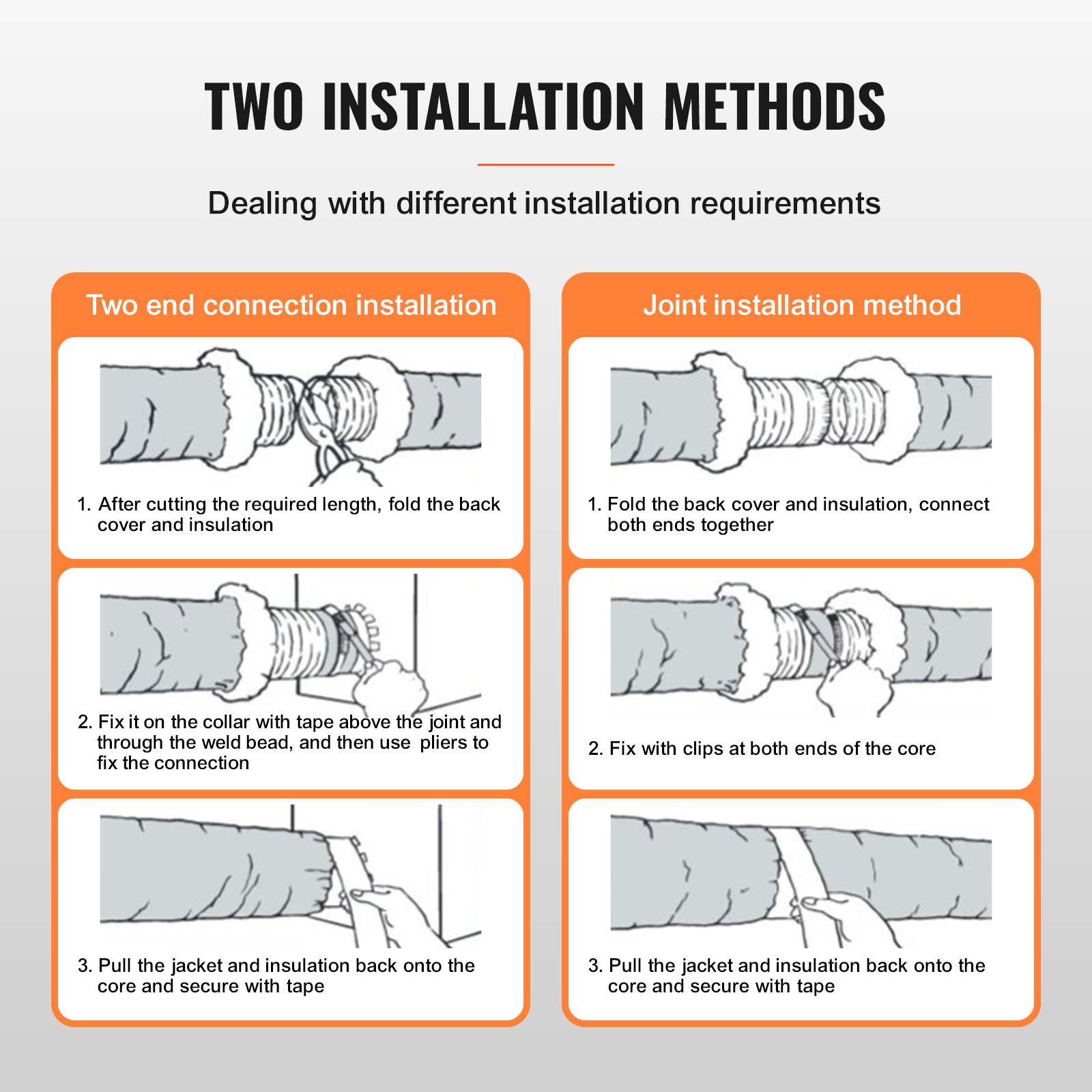 TWO INSTALLATION METHODS

Dealing with different installation requirements

Two end connection installation

1. After cutting the required length, fold the back cover and insulation

2. Fix it on the collar with tape above the joint and through the weld bead, and then use pliers to fix the connection

3. Pull the jacket and insulation back onto the core and secure with tape

Joint installation method

1. Fold the back cover and insulation, connect both ends together

2. Fix with clips at both ends of the core

3. Pull the jacket and insulation back onto the core and secure with tape