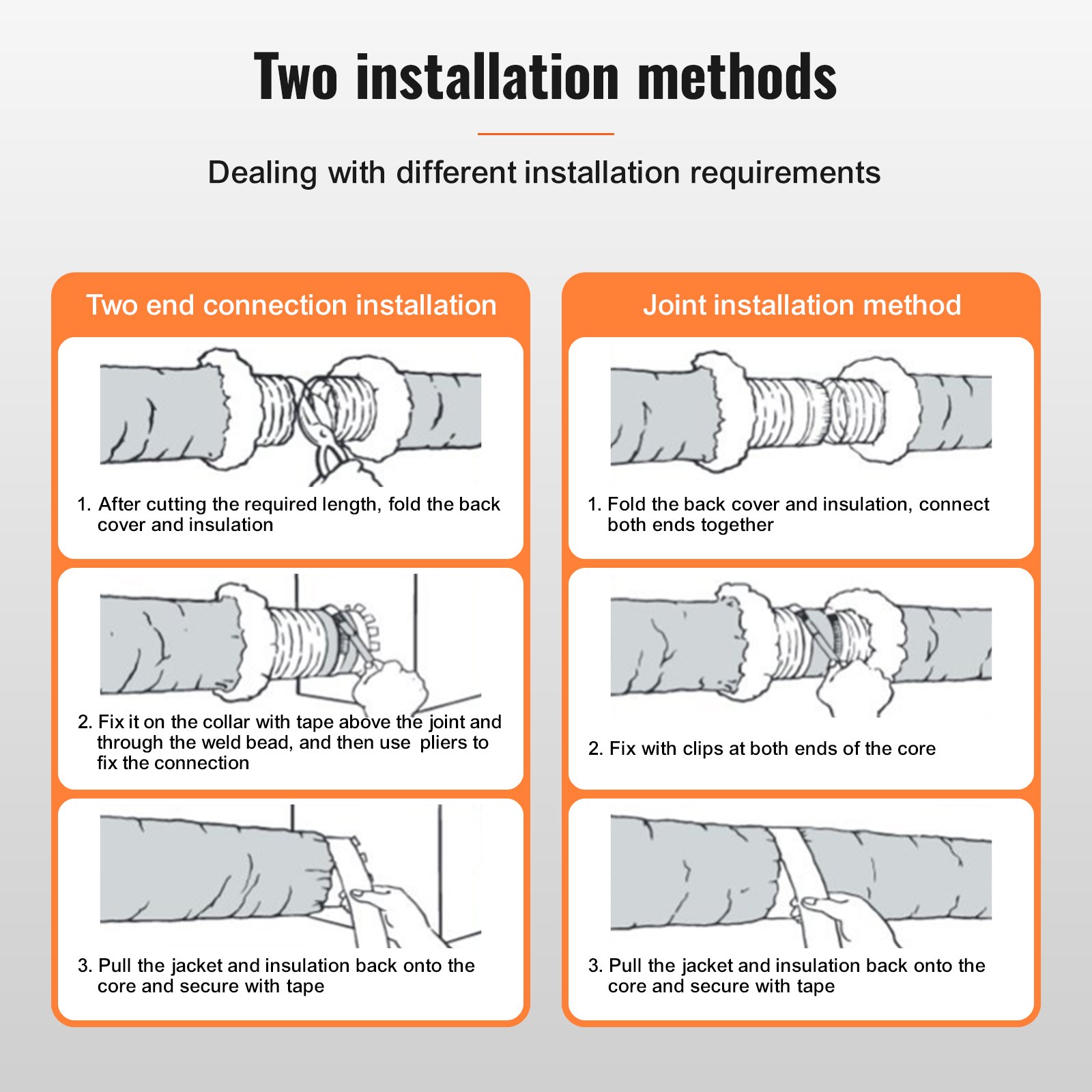 Two installation methods

Dealing with different installation requirements

Two end connection installation

1. After cutting the required length, fold the back cover and insulation

2. Fix it on the collar with tape above the joint and through the weld bead, and then use pliers to fix the connection

3. Pull the jacket and insulation back onto the core and secure with tape

Joint installation method

1. Fold the back cover and insulation, connect both ends together

2. Fix with clips at both ends of the core

3. Pull the jacket and insulation back onto the core and secure with tape