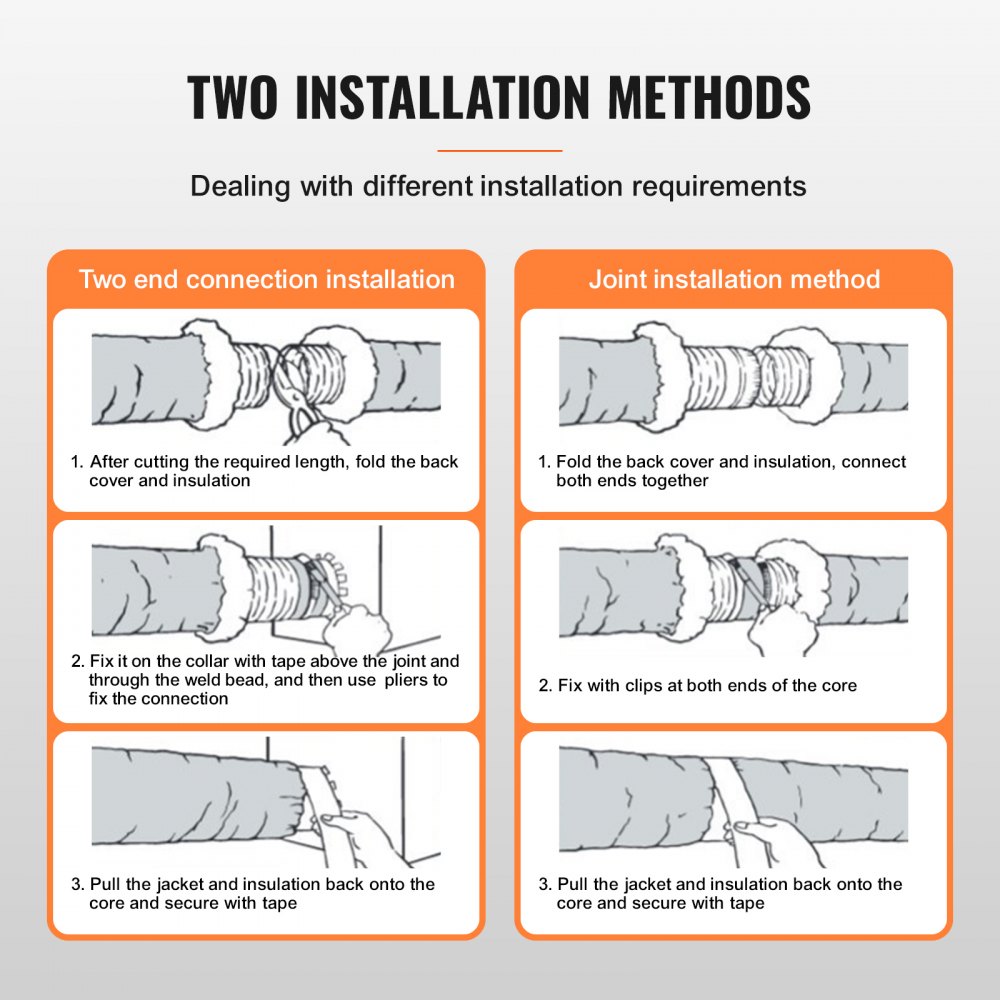 TWO INSTALLATION METHODS

Dealing with different installation requirements

Two end connection installation

1. After cutting the required length, fold the back cover and insulation

2. Fix it on the collar with tape above the joint and through the weld bead, and then use pliers to fix the connection

3. Pull the jacket and insulation back onto the core and secure with tape

Joint installation method

1. Fold the back cover and insulation, connect both ends together

2. Fix with clips at both ends of the core

3. Pull the jacket and insulation back onto the core and secure with tape