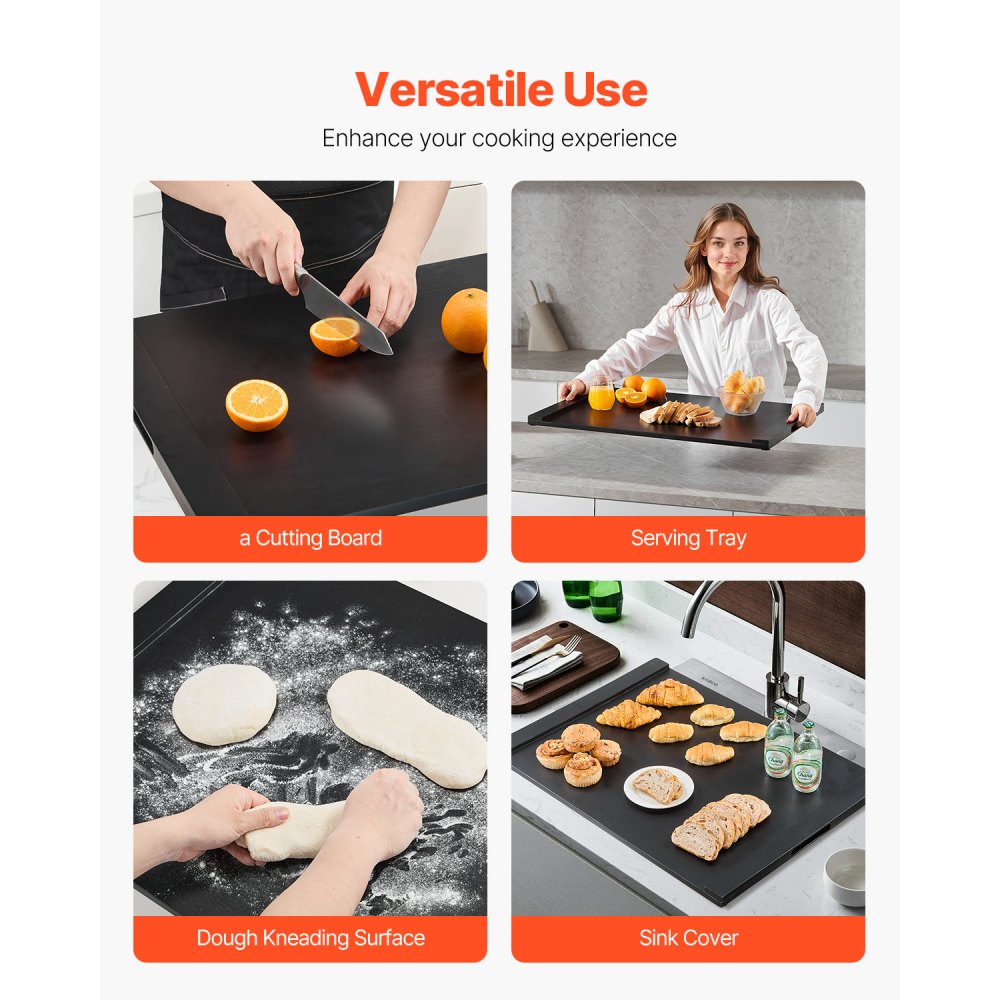 Versatile Use
Enhance your cooking experience

a Cutting Board

Serving Tray

Dough Kneading Surface

Sink Cover