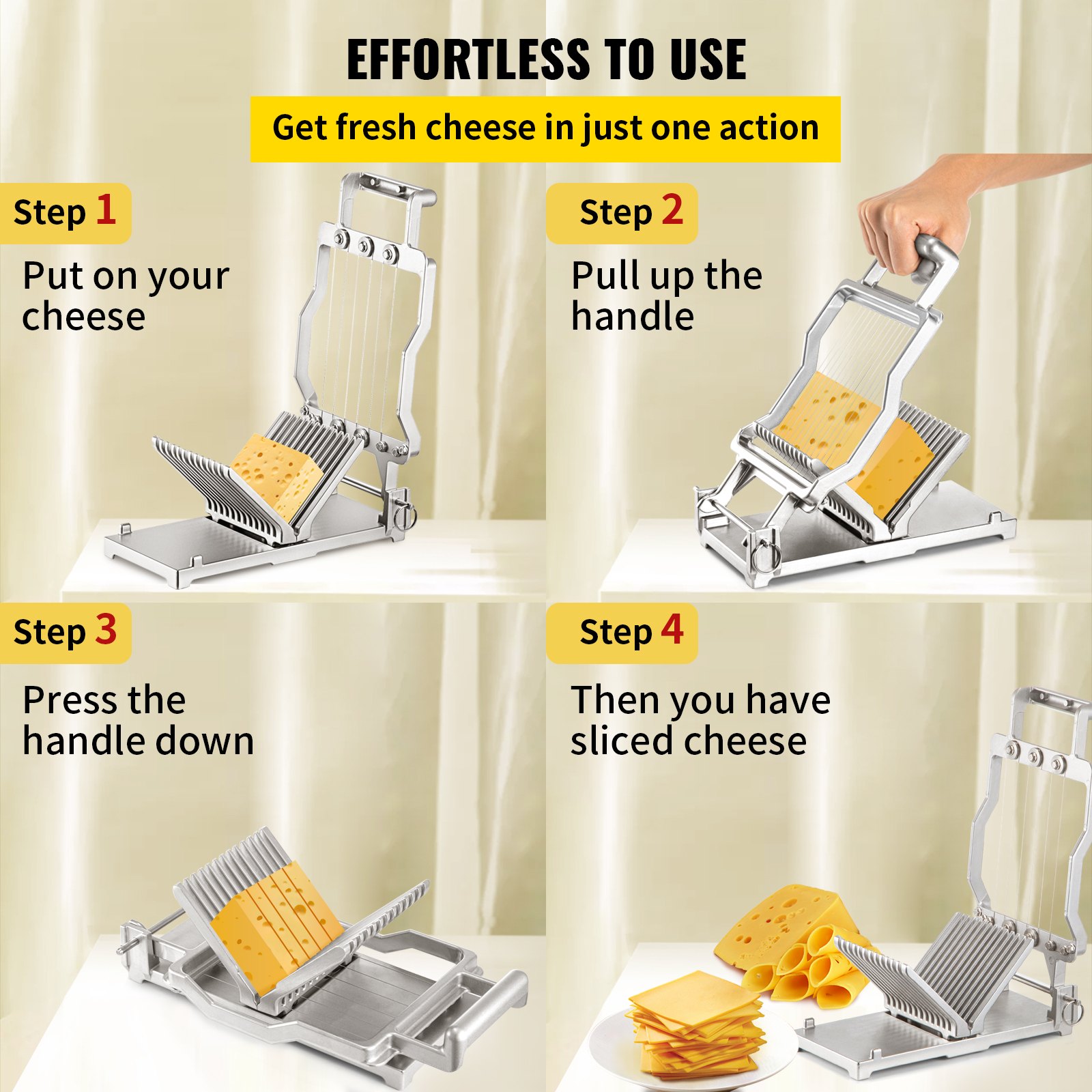 EFFORTLESS TO USE

Get fresh cheese in just one action

Step 1

Put on your cheese

Step 2

Pull up the handle

Step 3

Press the handle down

Step 4

Then you have sliced cheese