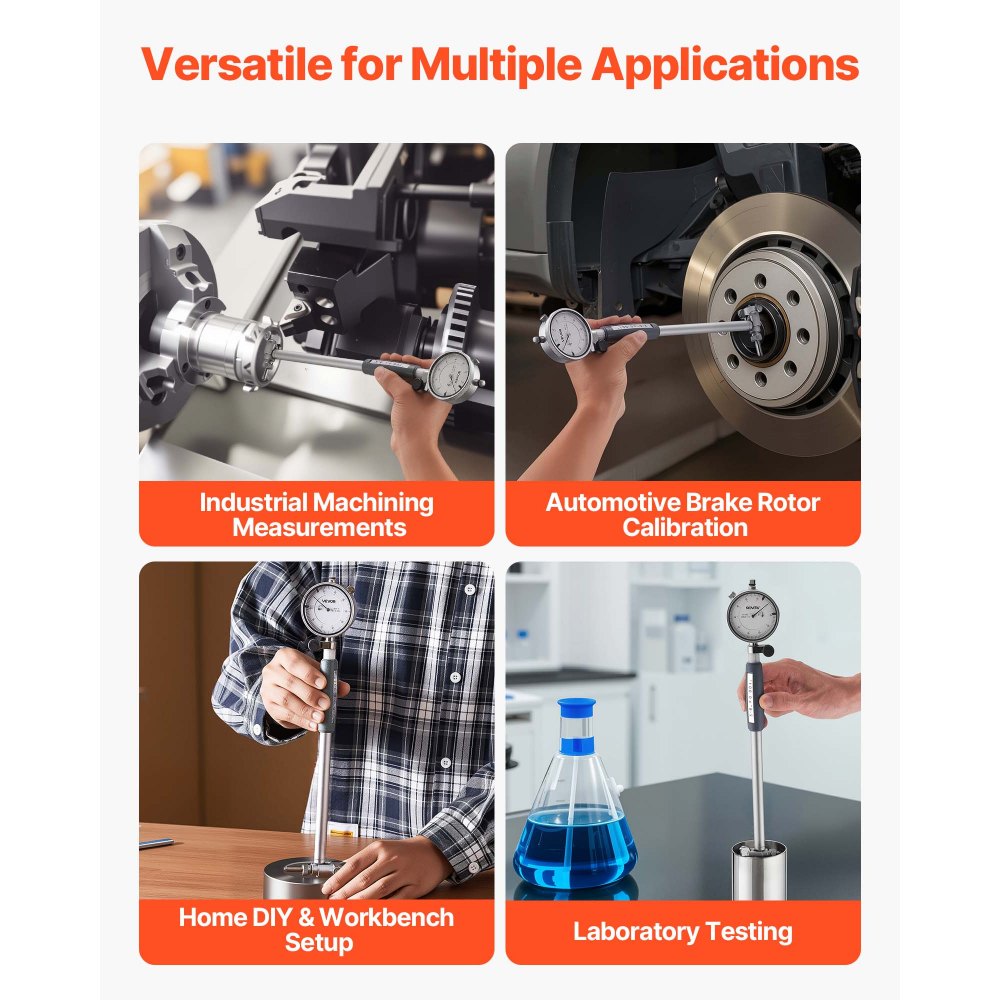 Versatile for Multiple Applications

Industrial Machining Measurements

Automotive Brake Rotor Calibration

VEVOR

Home DIY & Workbench Setup

VEVOR

Laboratory Testing