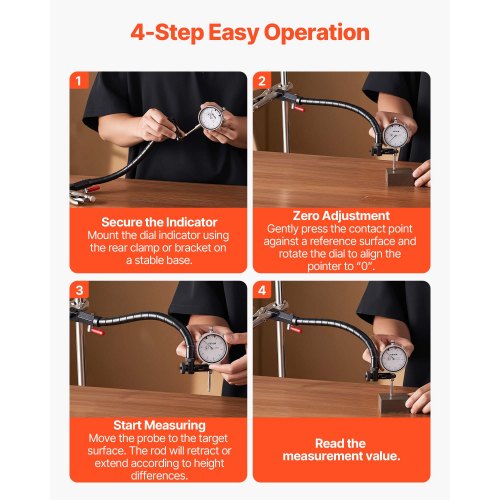 4-Step Easy Operation

1

Secure the Indicator
Mount the dial indicator using the rear clamp or bracket on a stable base.

2

Zero Adjustment
Gently press the contact point against a reference surface and rotate the dial to align the pointer to "0".

3

Start Measuring
Move the probe to the target surface. The rod will retract or extend according to height differences.

4

Read the measurement value.