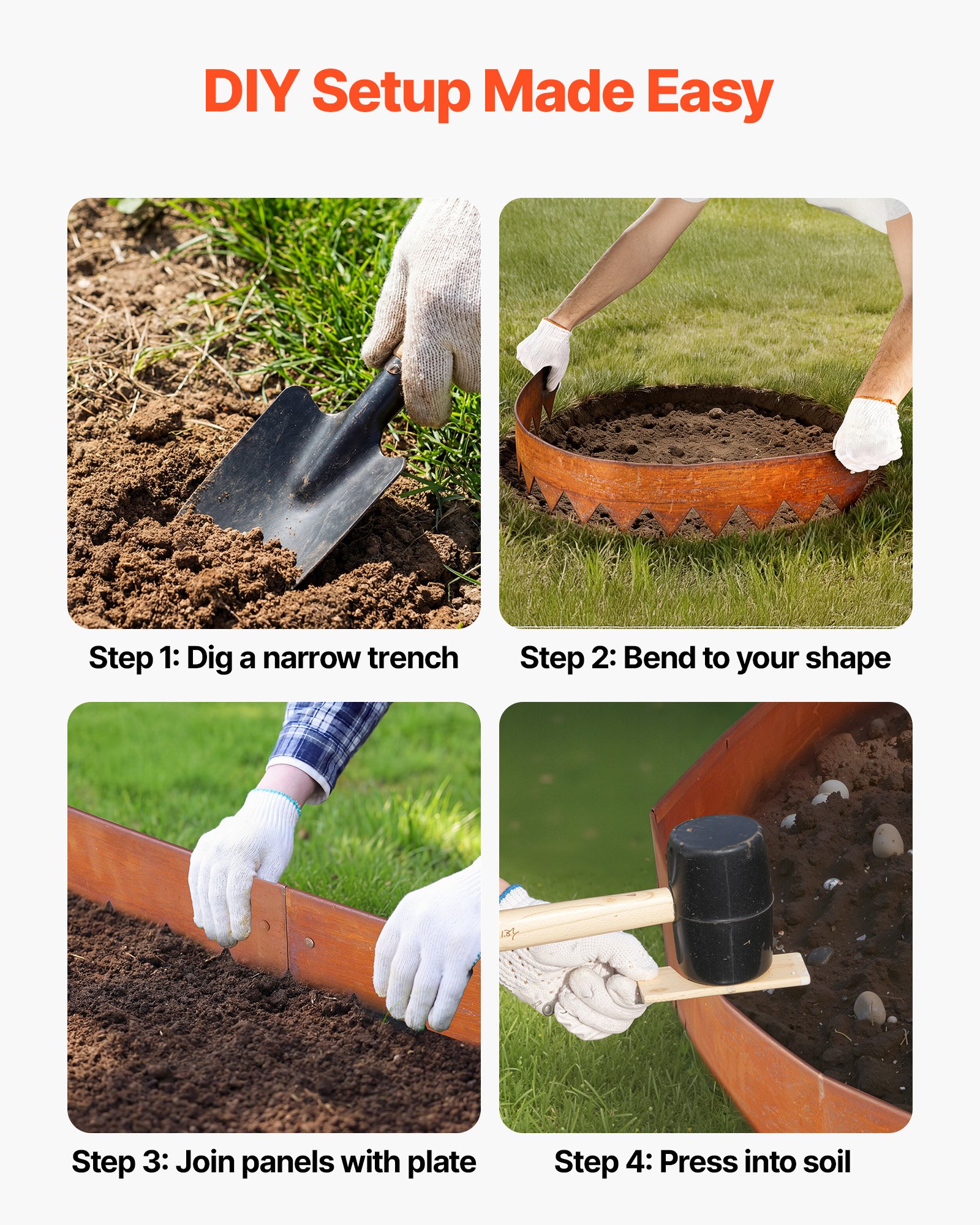 DIY Setup Made Easy

Step 1: Dig a narrow trench

Step 2: Bend to your shape

Step 3: Join panels with plate

Step 4: Press into soil