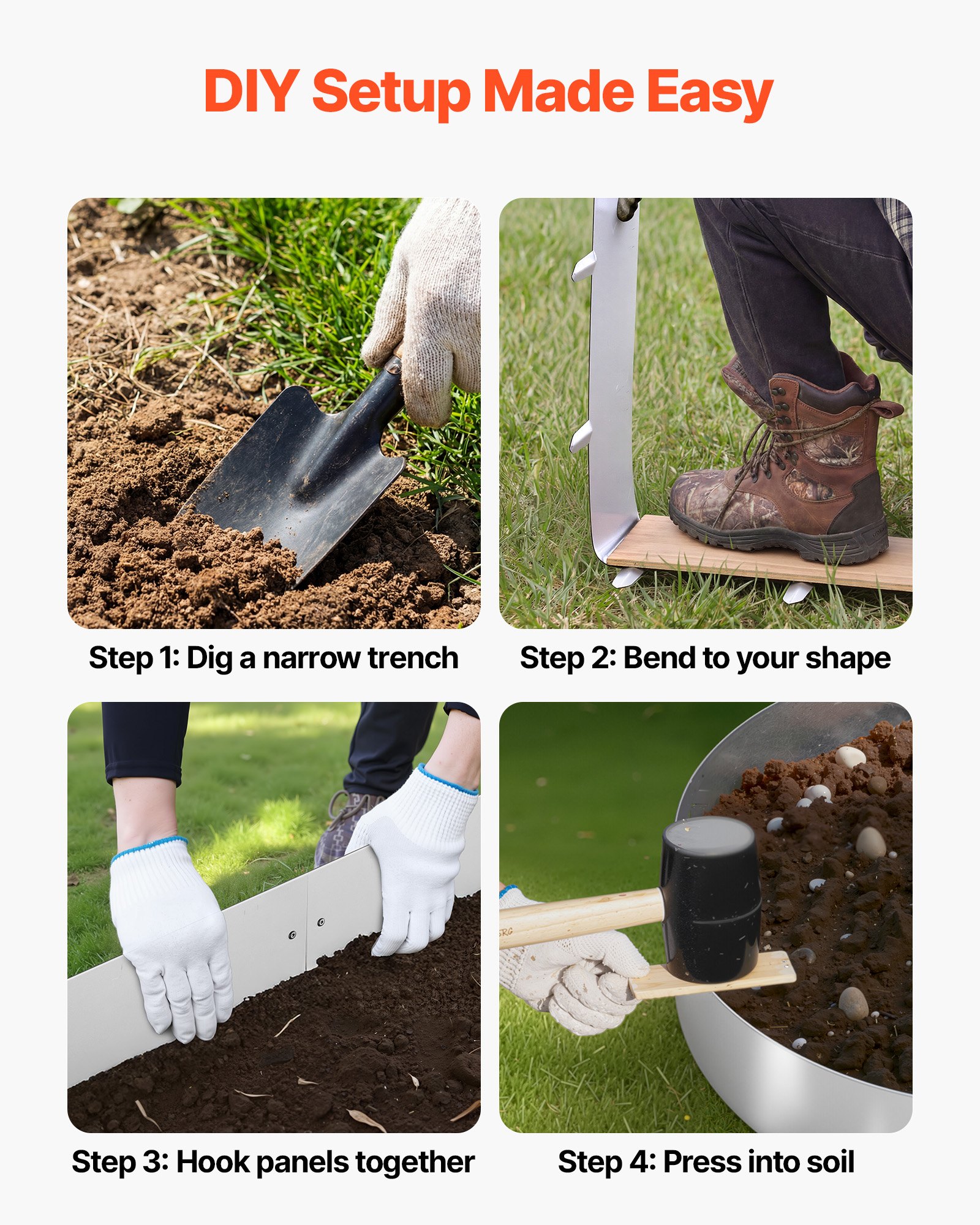 DIY Setup Made Easy

Step 1: Dig a narrow trench

Step 2: Bend to your shape

Step 3: Hook panels together

Step 4: Press into soil