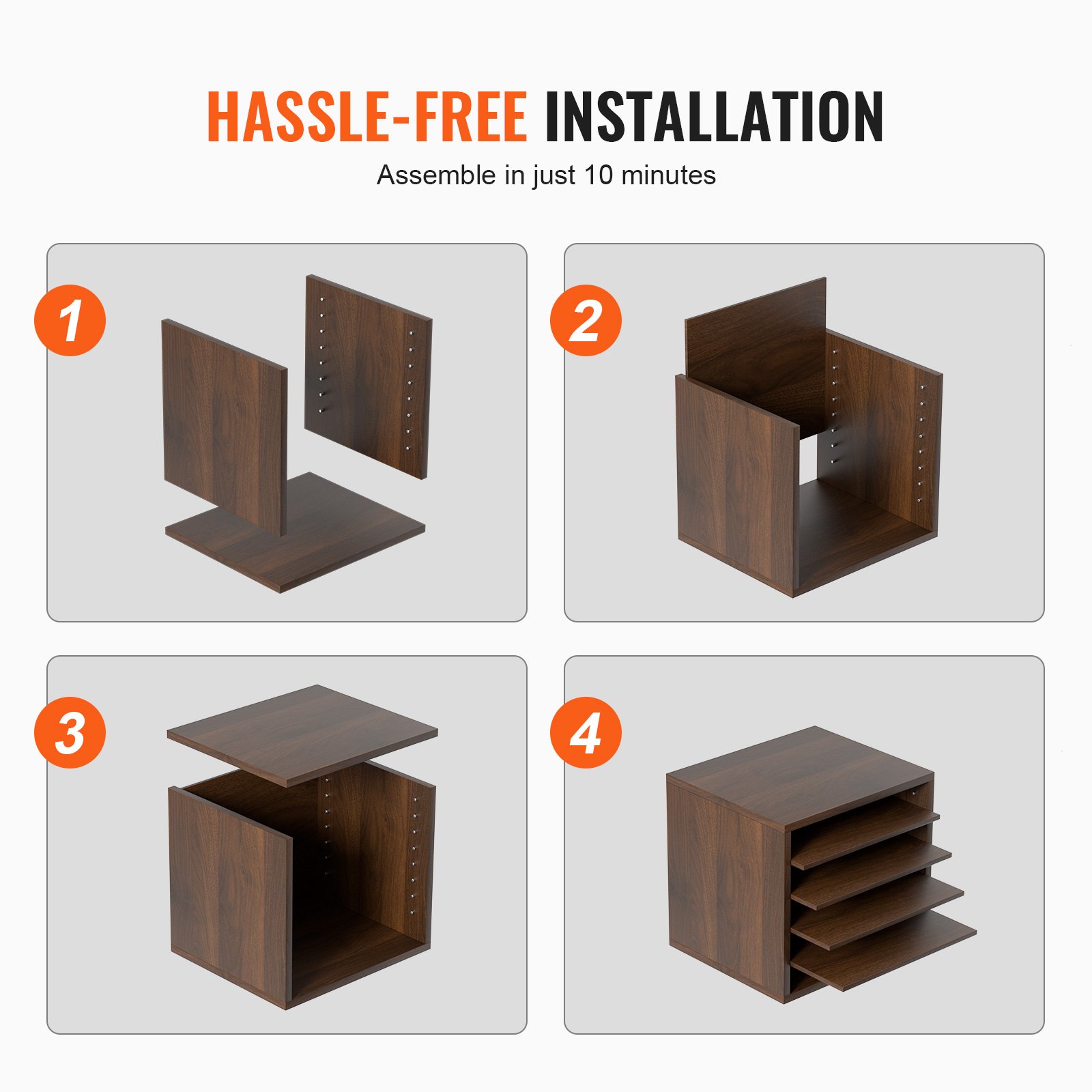 HASSLE-FREE INSTALLATION

Assemble in just 10 minutes

1

2

3

4