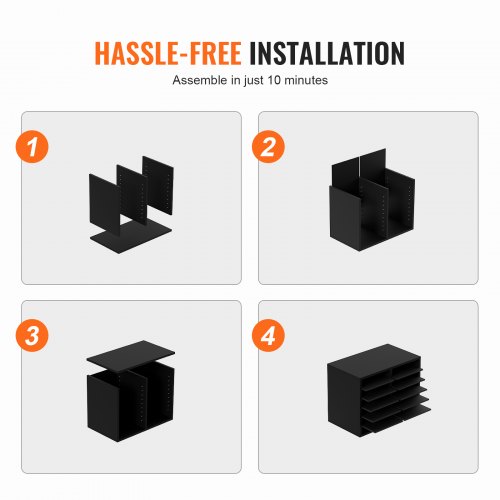 HASSLE-FREE INSTALLATION
Assemble in just 10 minutes

1

2

3

4