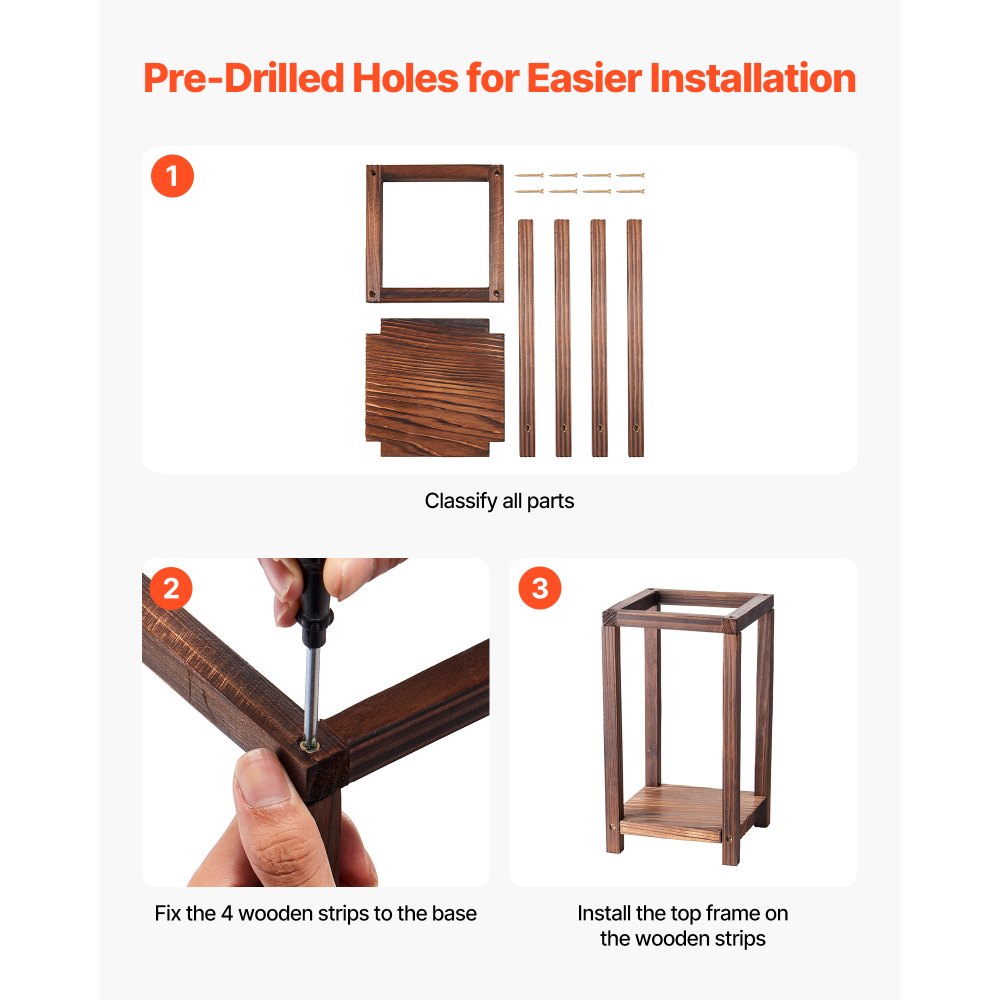 Pre-Drilled Holes for Easier Installation

1

Classify all parts

2

Fix the 4 wooden strips to the base

3

Install the top frame on the wooden strips