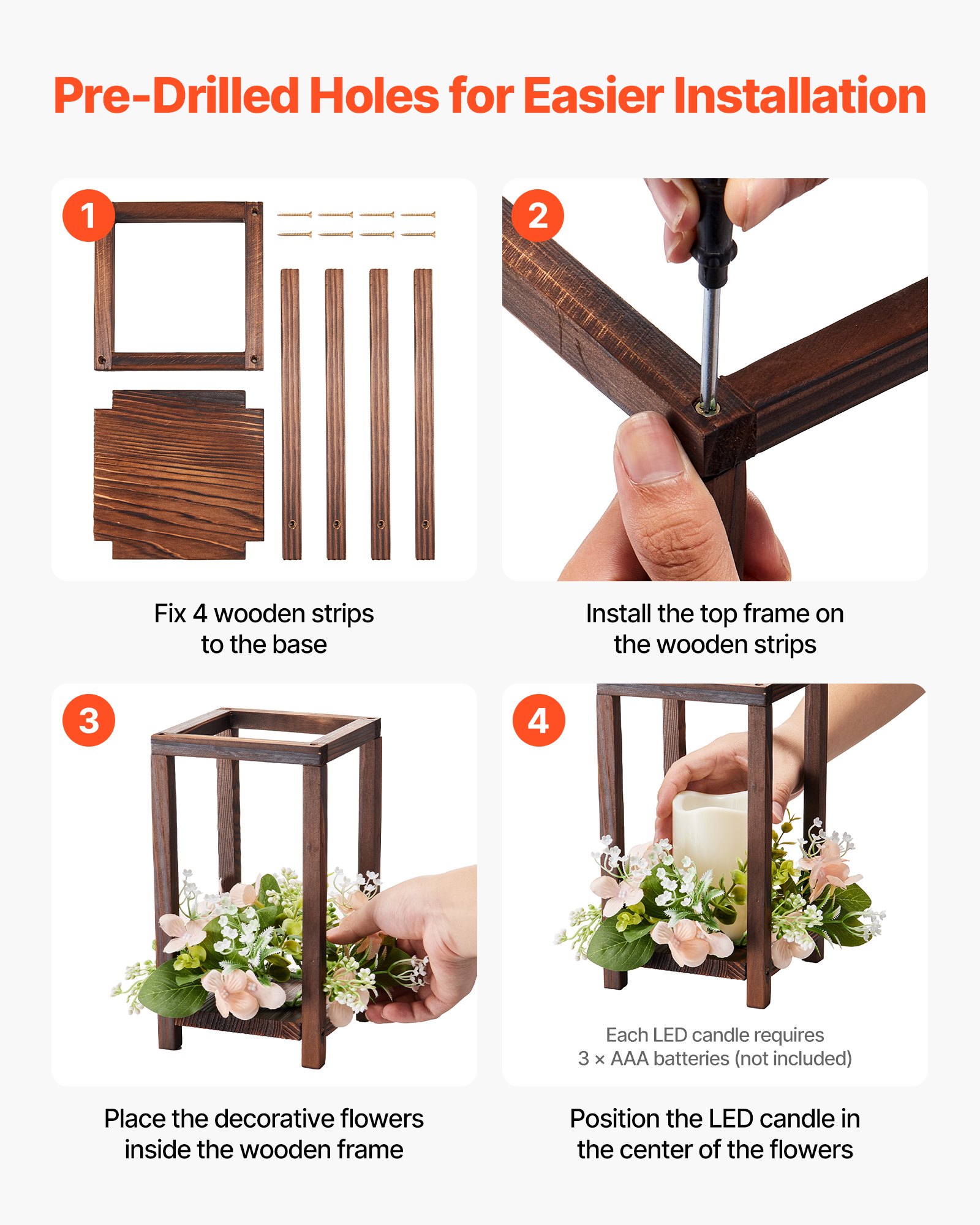 Pre-Drilled Holes for Easier Installation

1

Fix 4 wooden strips to the base

2

Install the top frame on the wooden strips

3

Place the decorative flowers inside the wooden frame

4

Each LED candle requires 3 × AAA batteries (not included)

Position the LED candle in the center of the flowers