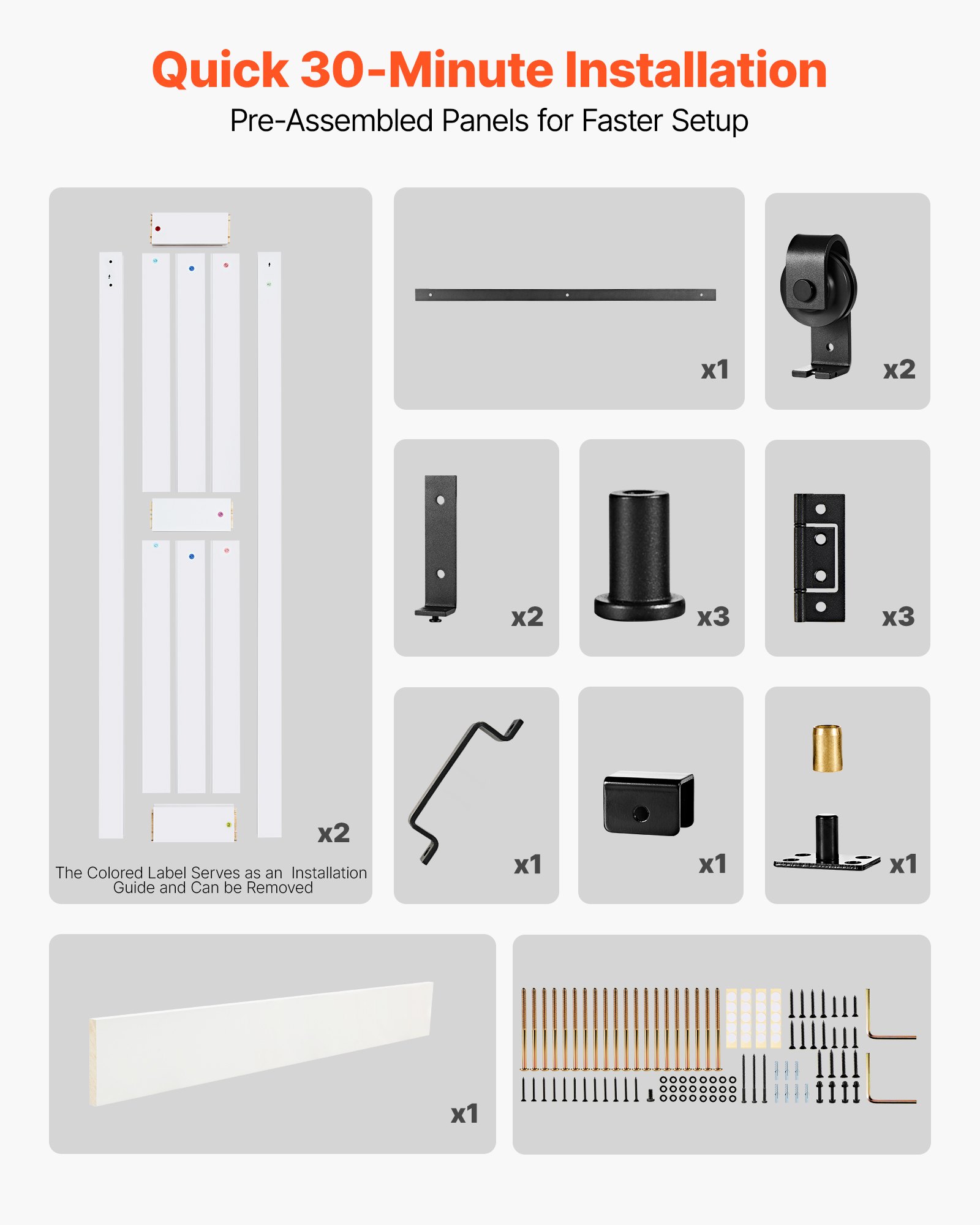 Quick 30-Minute Installation

Pre-Assembled Panels for Faster Setup

x2

The Colored Label Serves as an Installation Guide and Can be Removed

x1

x2

x2

x3

x3

x1

x1

x1

x1