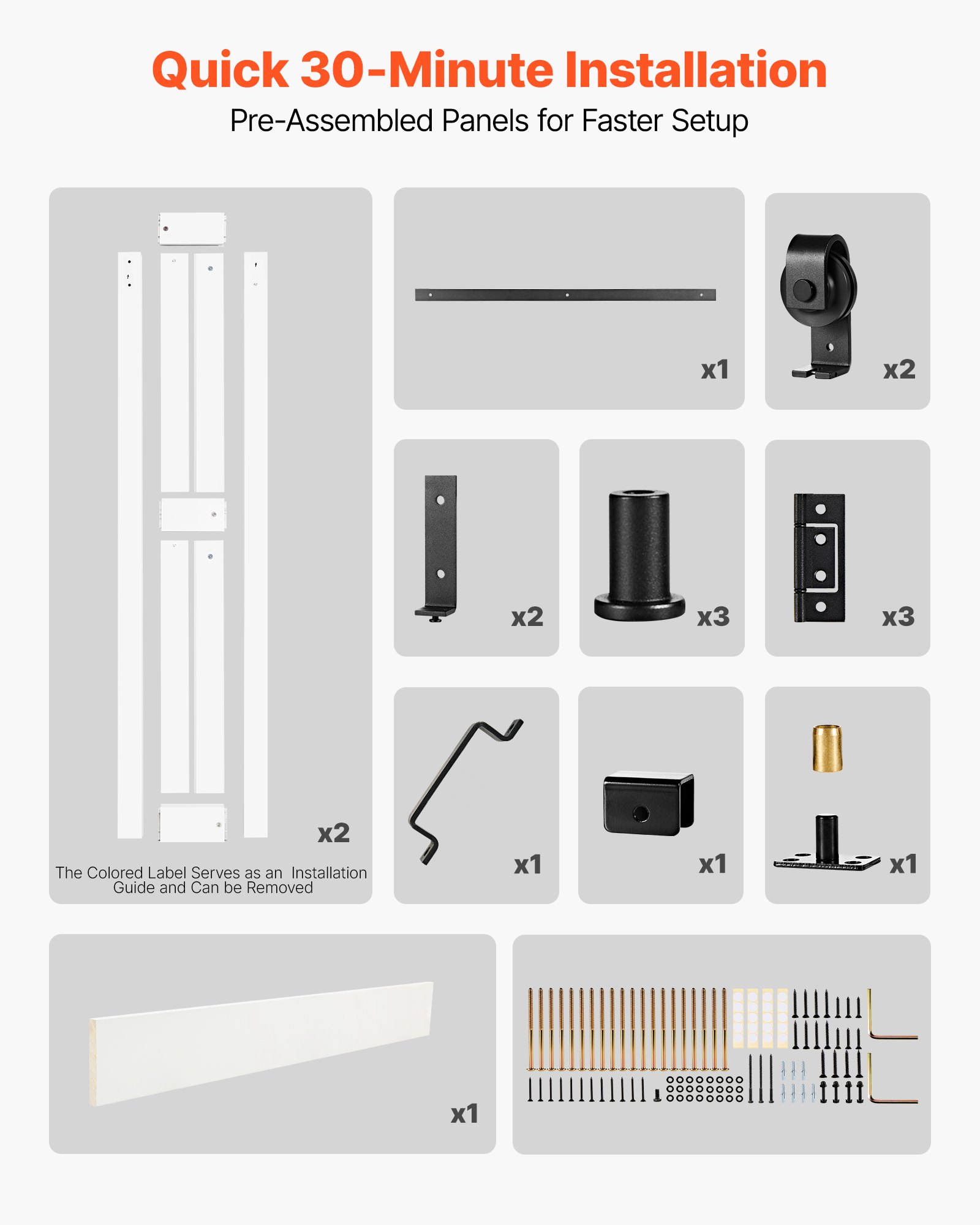 Quick 30-Minute Installation
Pre-Assembled Panels for Faster Setup

x2
The Colored Label Serves as an Installation Guide and Can be Removed

x1

x2

x2

x3

x3

x1

x1

x1

x1