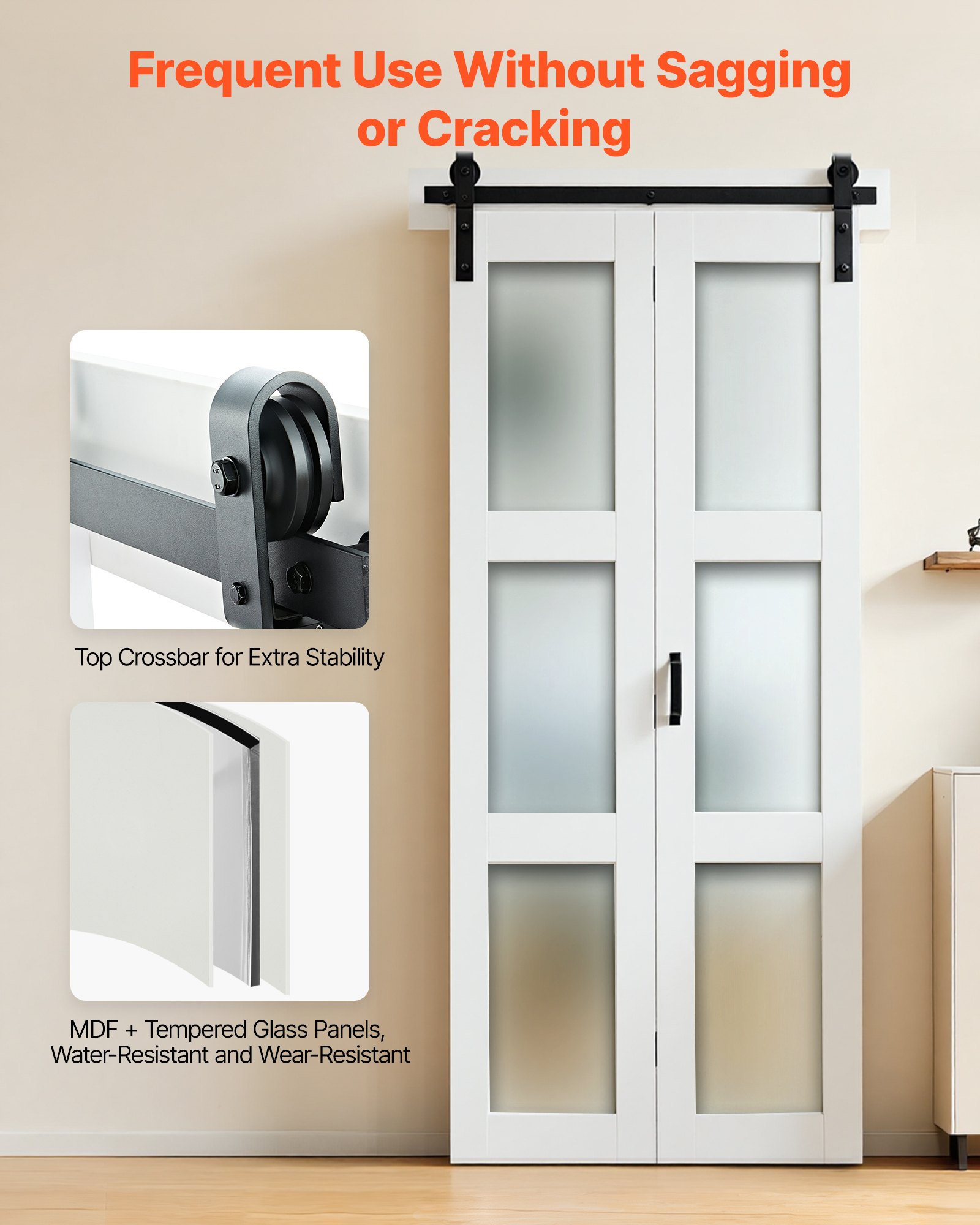 Frequent Use Without Sagging or Cracking

Top Crossbar for Extra Stability

MDF + Tempered Glass Panels, Water-Resistant and Wear-Resistant