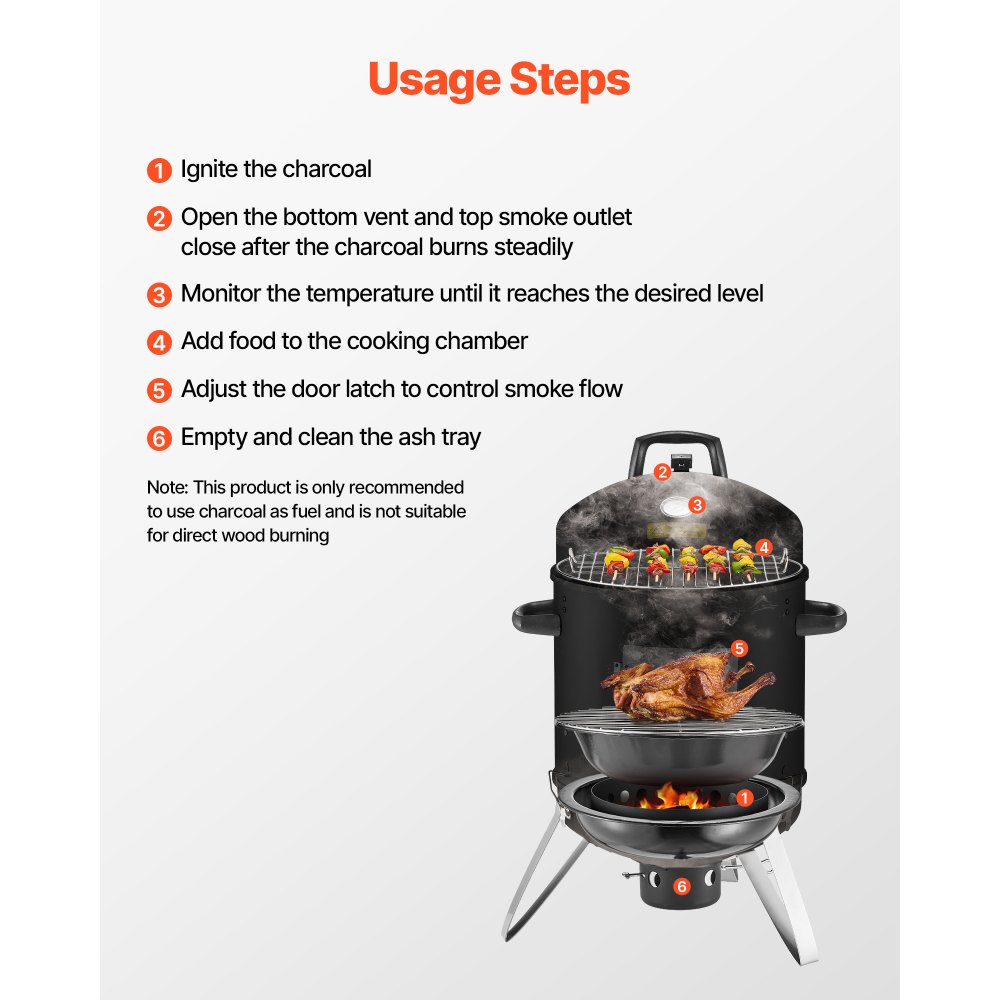 Usage Steps

1 Ignite the charcoal

2 Open the bottom vent and top smoke outlet close after the charcoal burns steadily

3 Monitor the temperature until it reaches the desired level

4 Add food to the cooking chamber

5 Adjust the door latch to control smoke flow

6 Empty and clean the ash tray

Note: This product is only recommended to use charcoal as fuel and is not suitable for direct wood burning

2
3
4
5
1
6