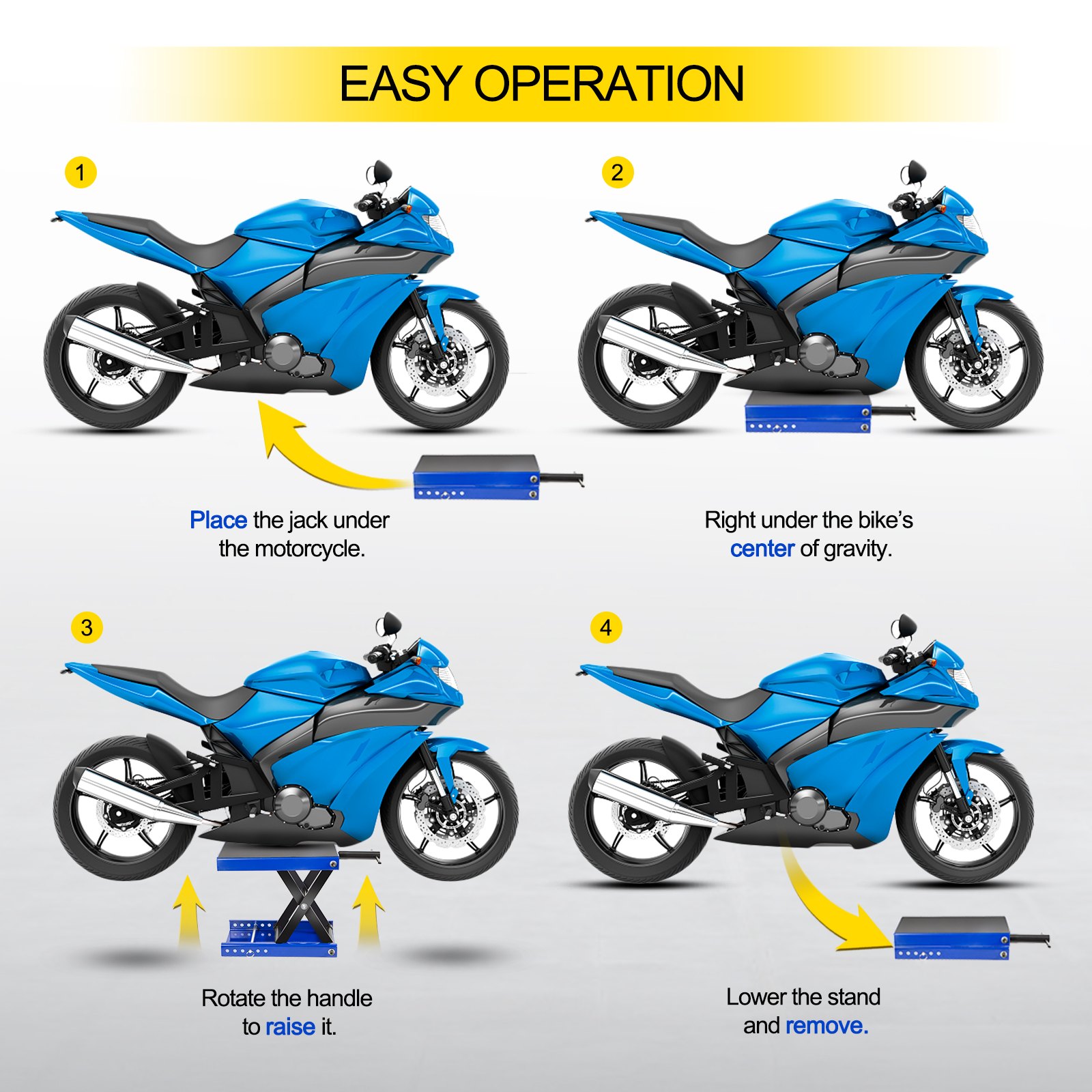 EASY OPERATION

1

Place the jack under the motorcycle.

2

Right under the bike's center of gravity.

3

Rotate the handle to raise it.

4

Lower the stand and remove.