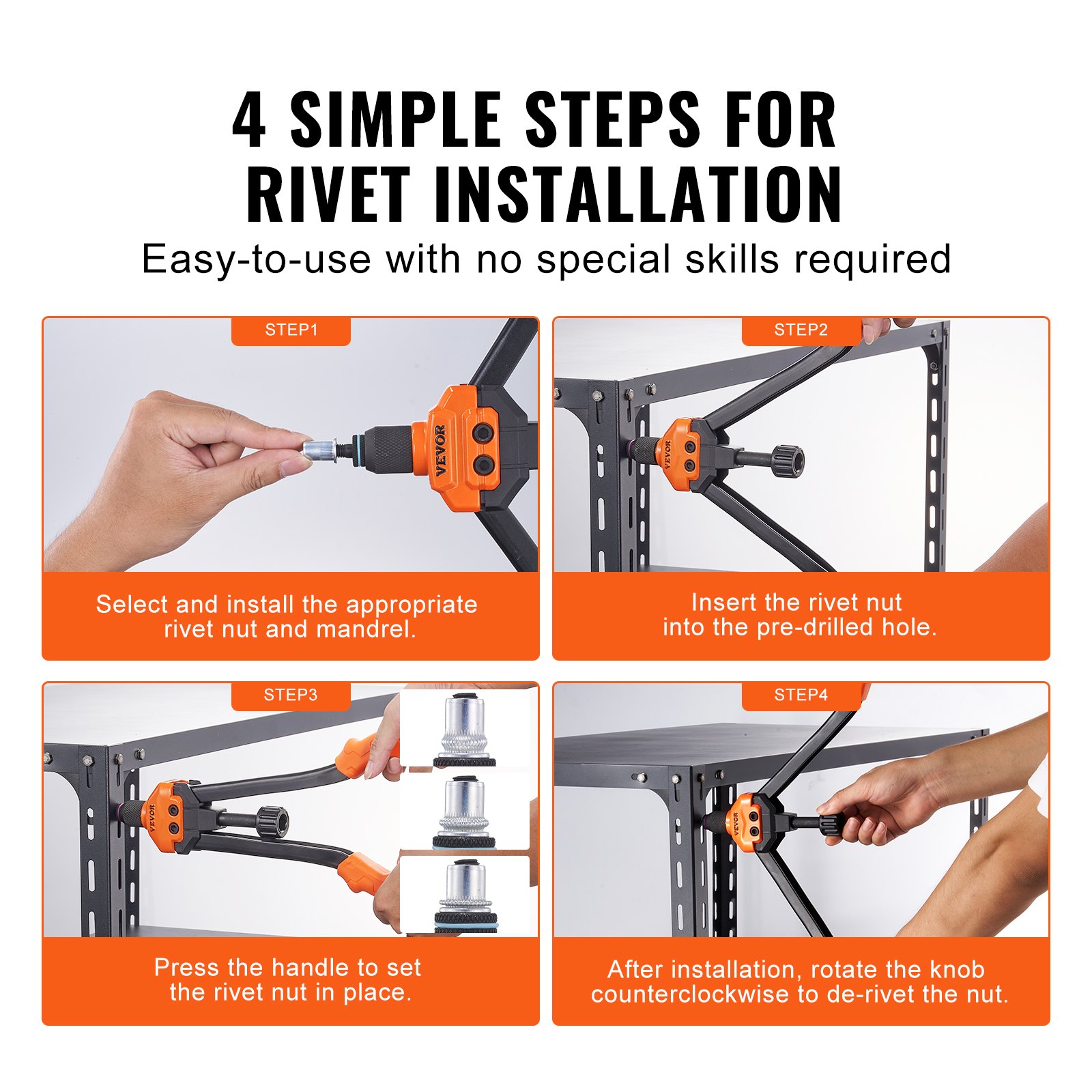 4 SIMPLE STEPS FOR RIVET INSTALLATION

Easy-to-use with no special skills required

STEP1

VEVOR

Select and install the appropriate rivet nut and mandrel.

STEP2

VEVOR

Insert the rivet nut into the pre-drilled hole.

STEP3

VEVOR

Press the handle to set the rivet nut in place.

STEP4

VEVOR

After installation, rotate the knob counterclockwise to de-rivet the nut.