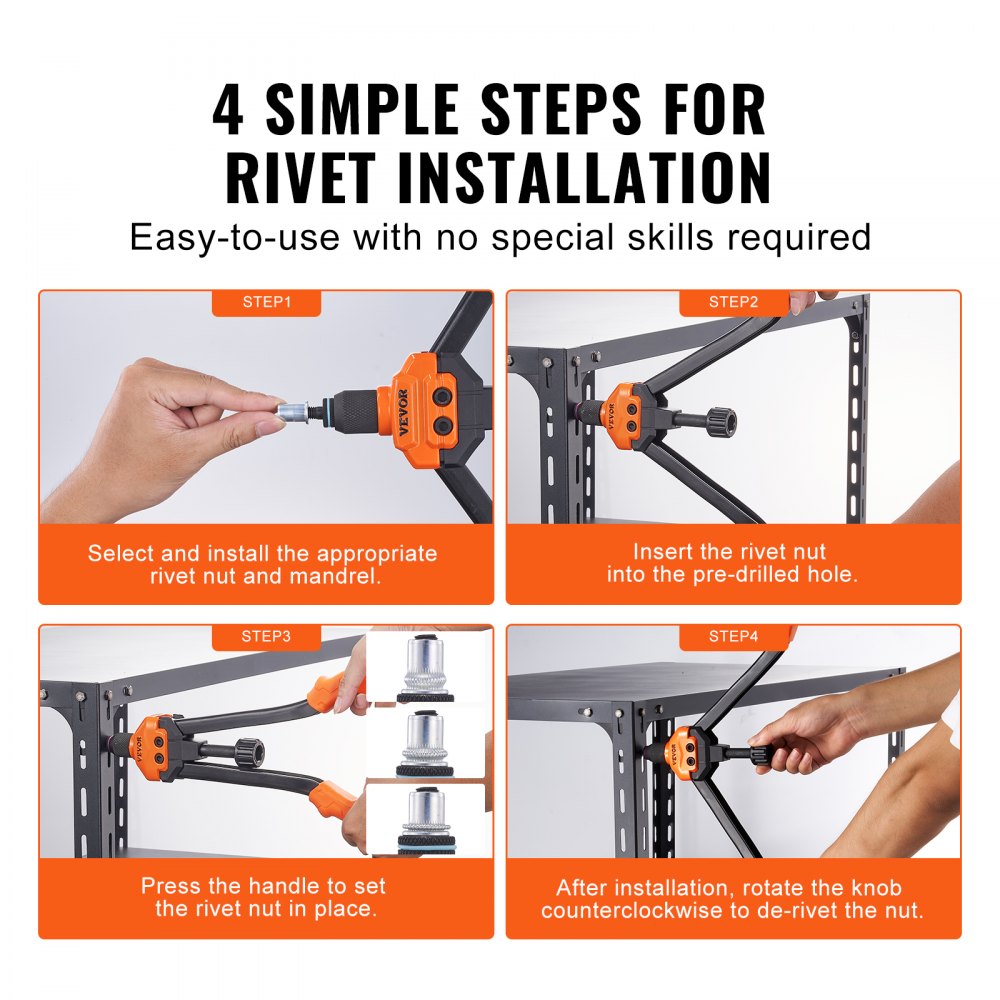 4 SIMPLE STEPS FOR RIVET INSTALLATION

Easy-to-use with no special skills required

STEP1

VEVOR

Select and install the appropriate rivet nut and mandrel.

STEP2

VEVOR

Insert the rivet nut into the pre-drilled hole.

STEP3

VEVOR

Press the handle to set the rivet nut in place.

STEP4

After installation, rotate the knob counterclockwise to de-rivet the nut.