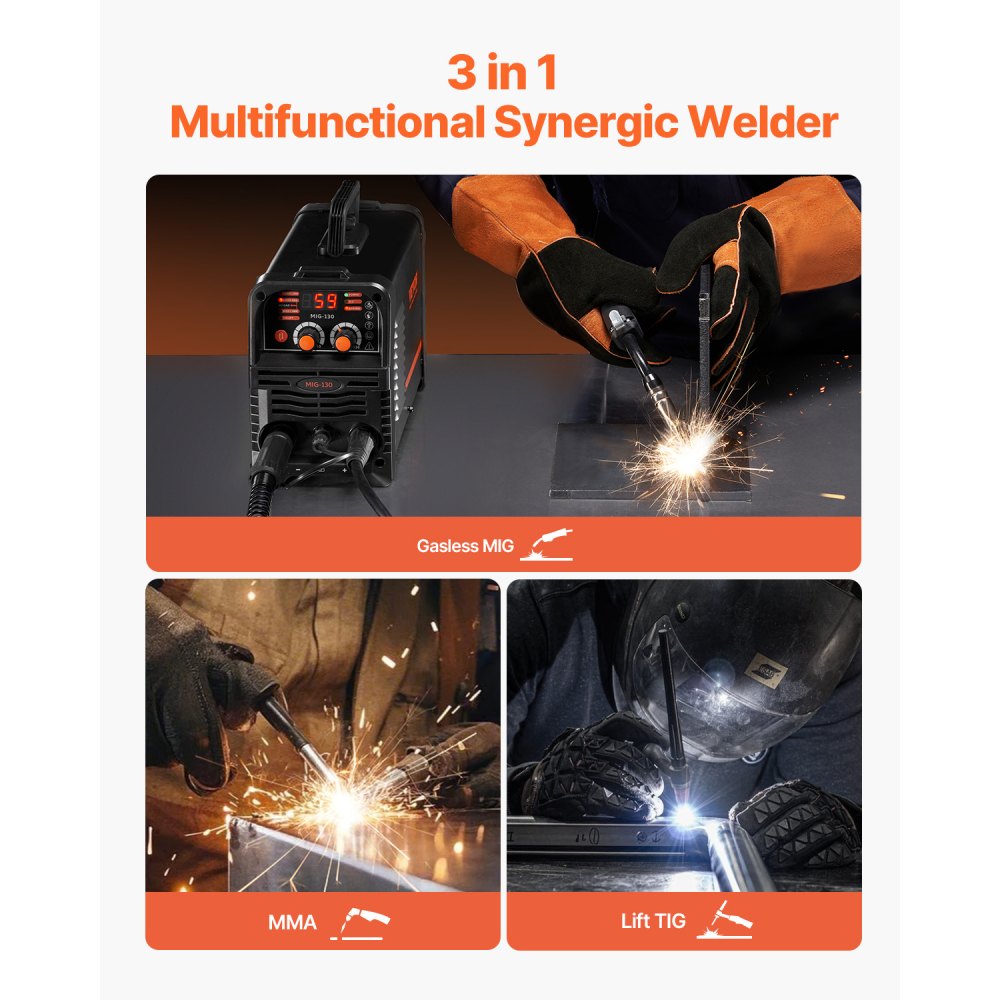 3 in 1
Multifunctional Synergic Welder

59
MIG-130
MIG-130

Gasless MIG

MMA

Lift TIG