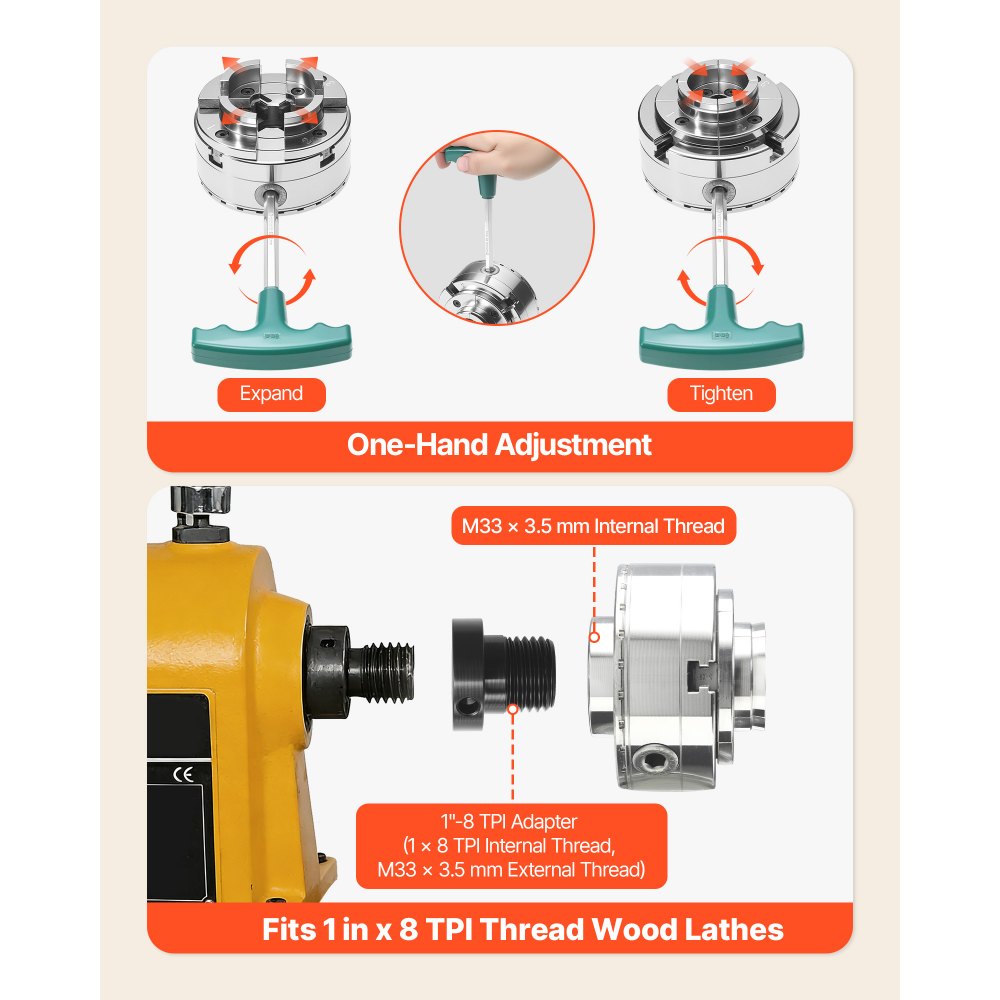 Expand

Tighten

One-Hand Adjustment

M33 × 3.5 mm Internal Thread

CE

1"-8 TPI Adapter
(1 × 8 TPI Internal Thread,
M33 × 3.5 mm External Thread)

Fits 1 in x 8 TPI Thread Wood Lathes