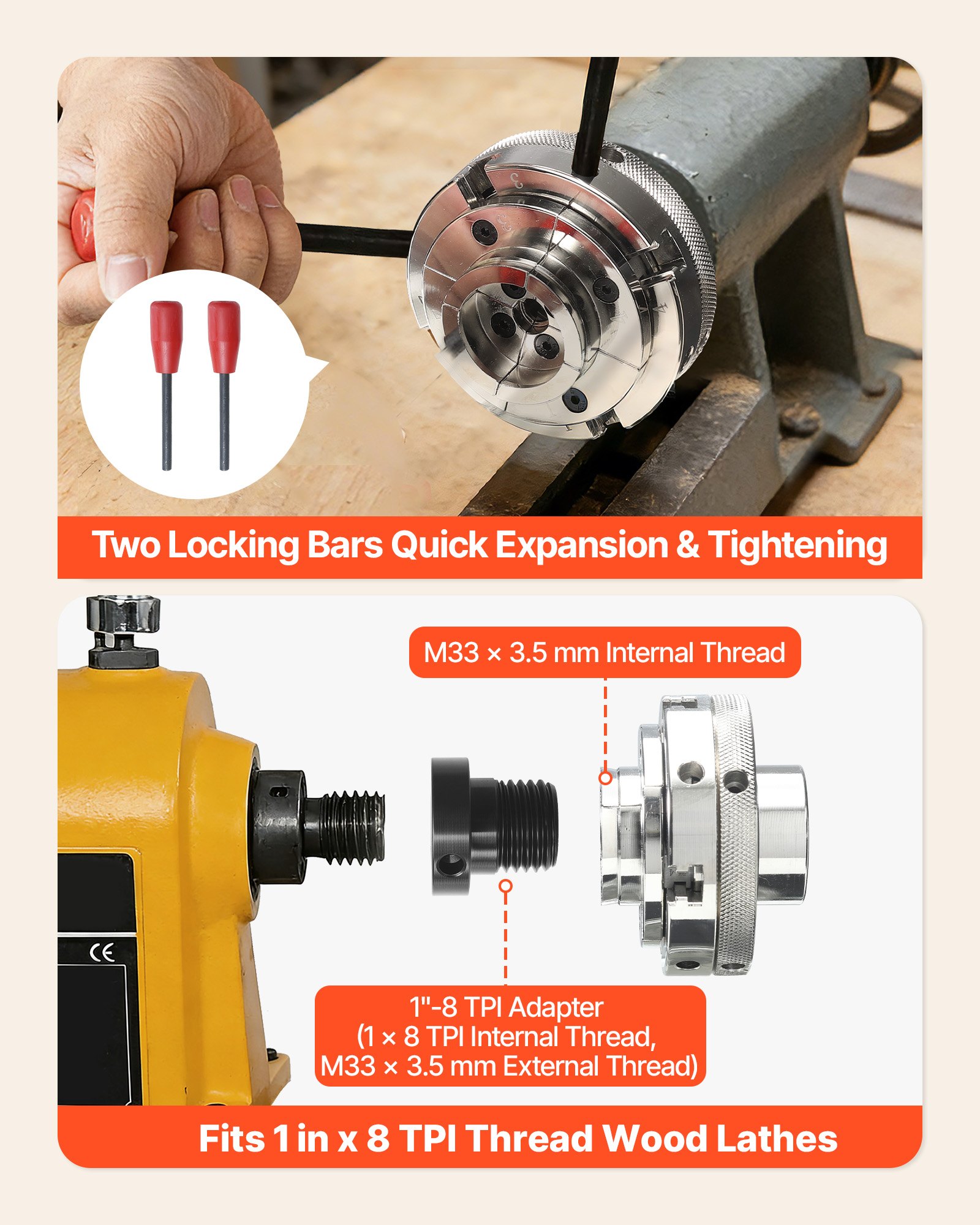 Two Locking Bars Quick Expansion & Tightening

M33 × 3.5 mm Internal Thread

CE

1"-8 TPI Adapter
(1 × 8 TPI Internal Thread,
M33 × 3.5 mm External Thread)

Fits 1 in x 8 TPI Thread Wood Lathes