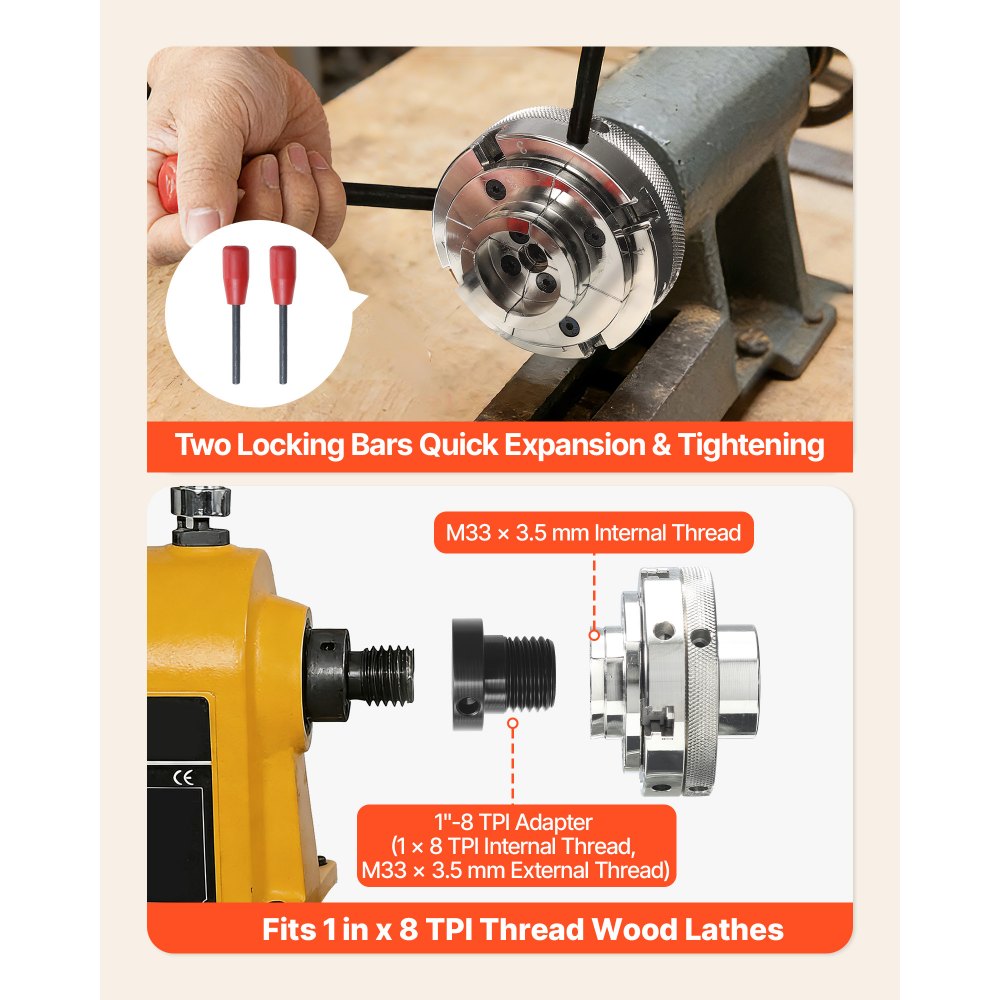 Two Locking Bars Quick Expansion & Tightening

M33 × 3.5 mm Internal Thread

CE

1"-8 TPI Adapter (1 × 8 TPI Internal Thread, M33 × 3.5 mm External Thread)

Fits 1 in x 8 TPI Thread Wood Lathes