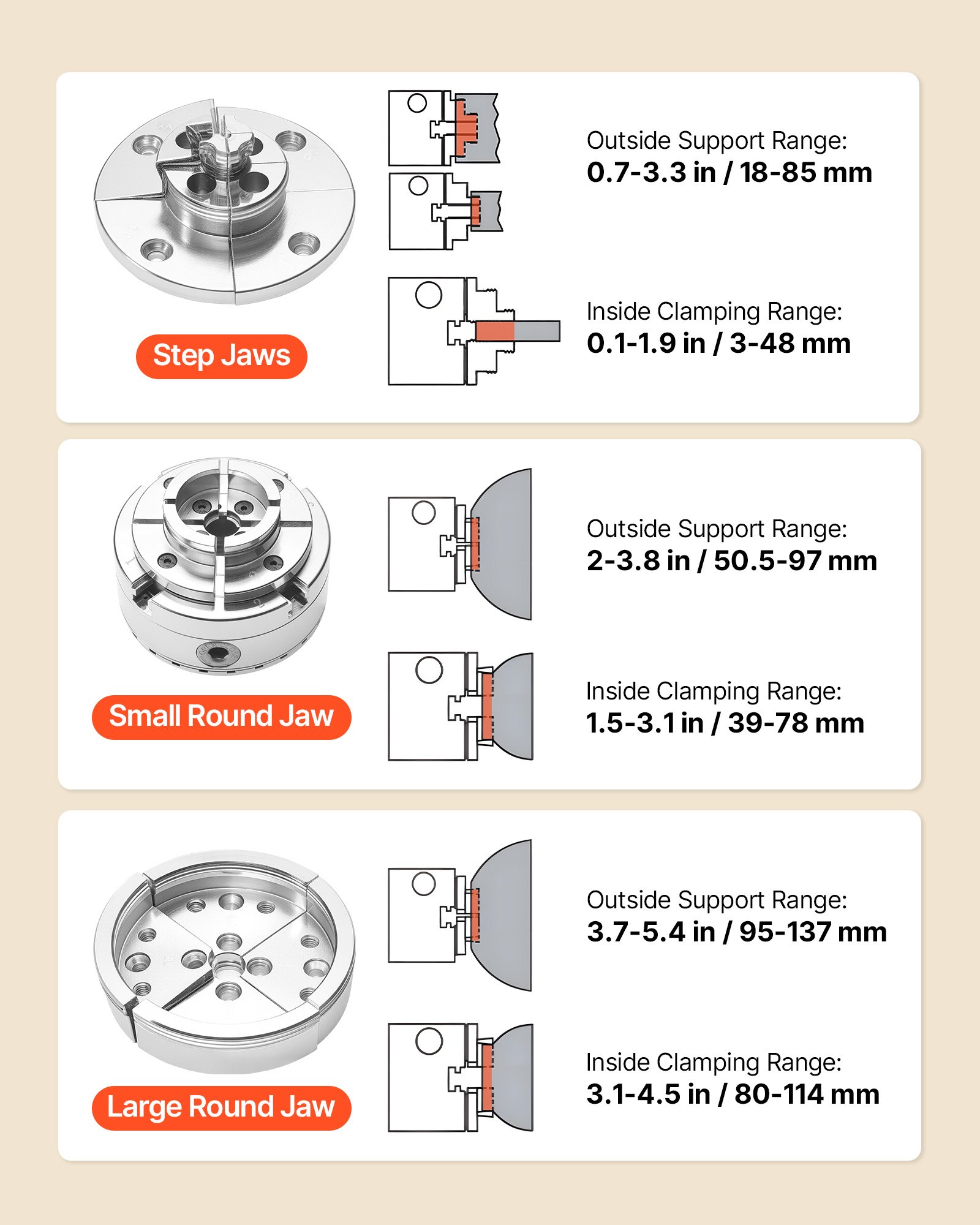 Step Jaws

Outside Support Range:
0.7-3.3 in / 18-85 mm

Inside Clamping Range:
0.1-1.9 in / 3-48 mm

Small Round Jaw

Outside Support Range:
2-3.8 in / 50.5-97 mm

Inside Clamping Range:
1.5-3.1 in / 39-78 mm

Large Round Jaw

Outside Support Range:
3.7-5.4 in / 95-137 mm

Inside Clamping Range:
3.1-4.5 in / 80-114 mm