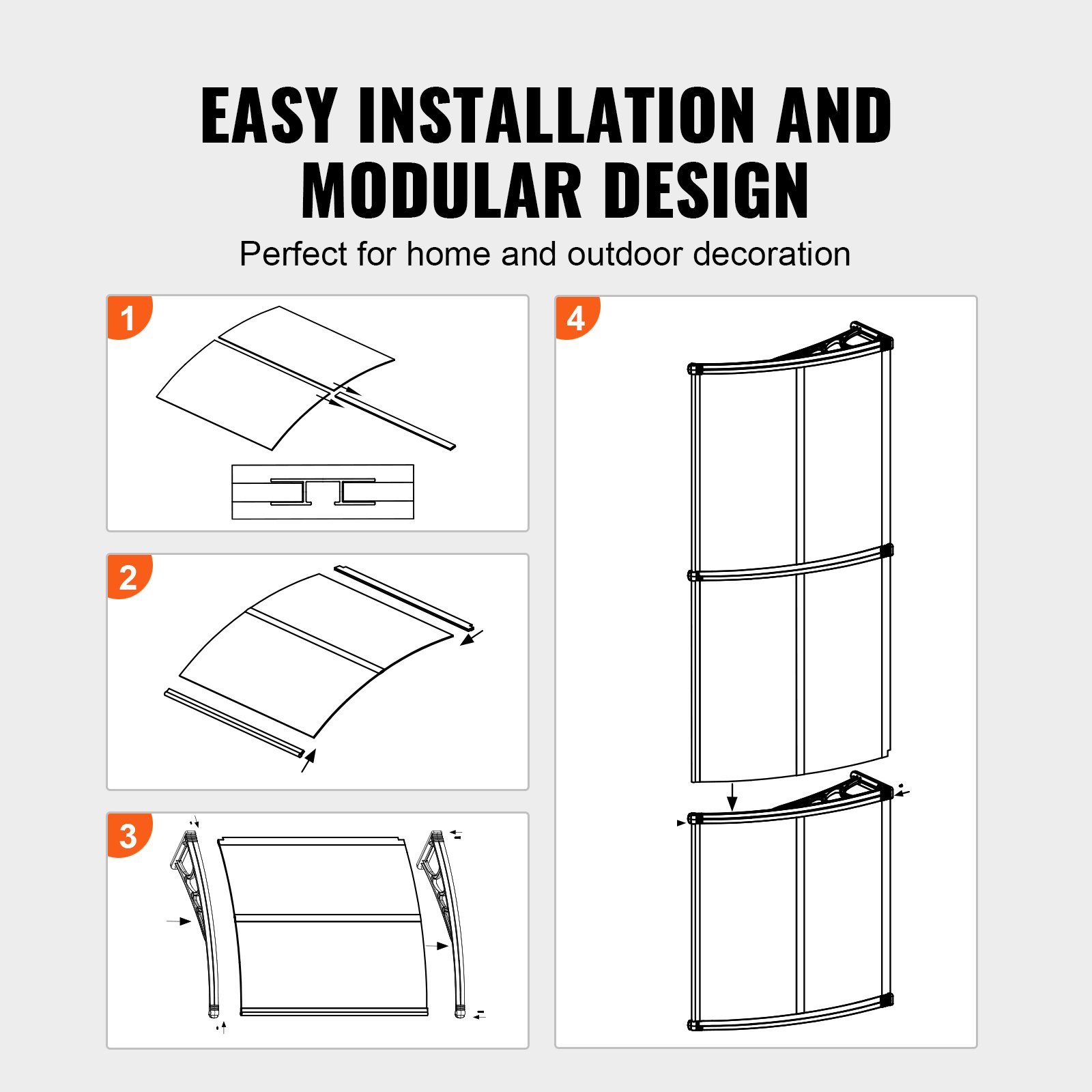 EASY INSTALLATION AND MODULAR DESIGN

Perfect for home and outdoor decoration

1

2

3

4