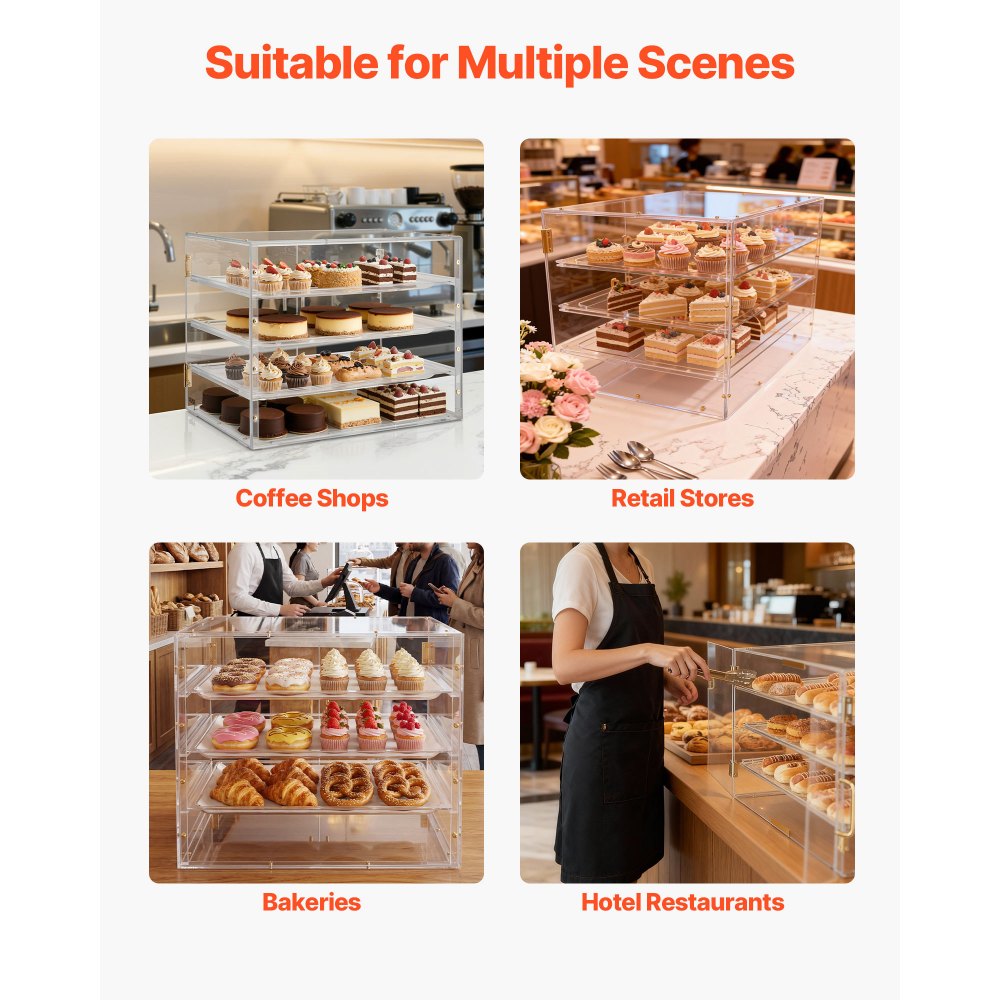 Suitable for Multiple Scenes

Coffee Shops

Retail Stores

Bakeries

Hotel Restaurants