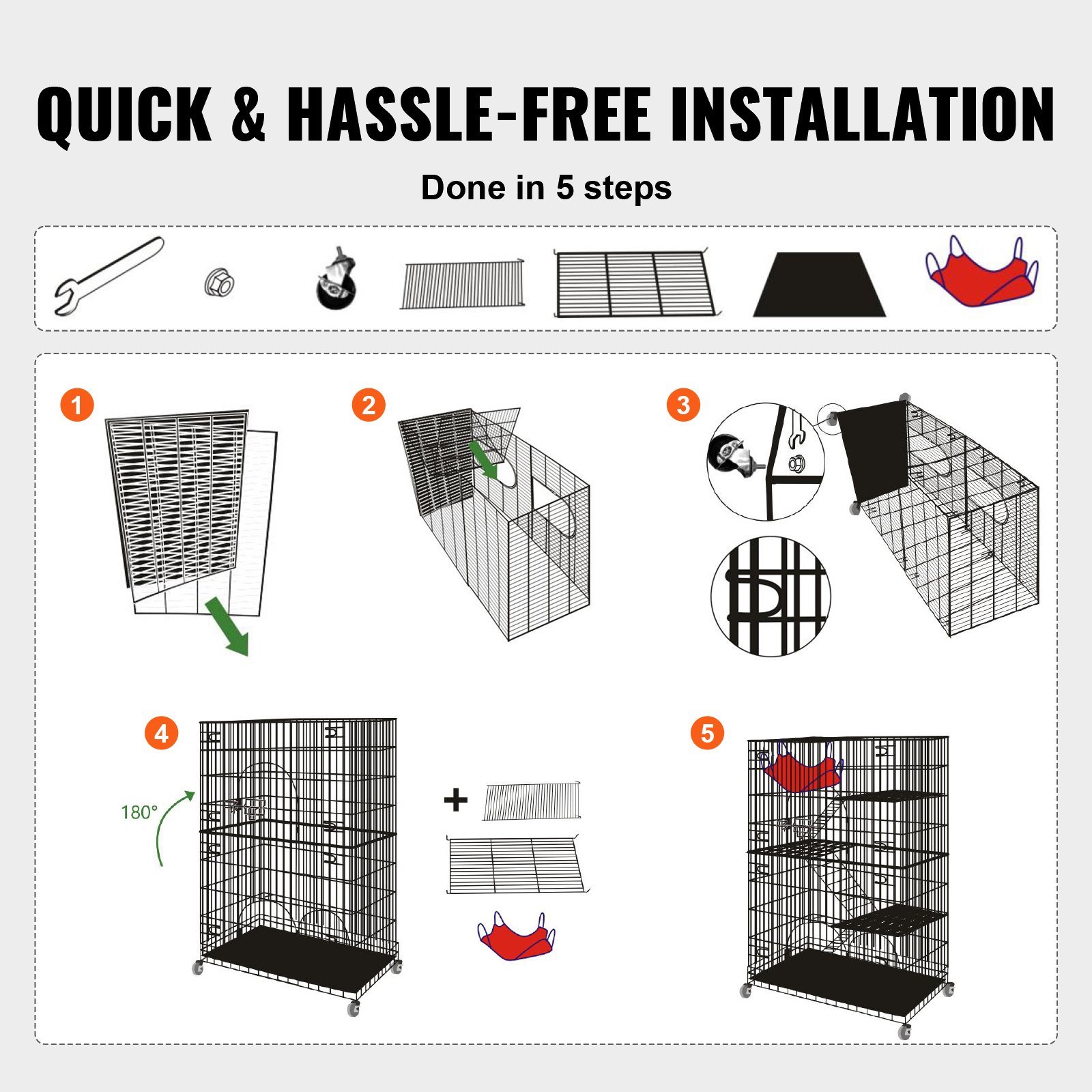 QUICK & HASSLE-FREE INSTALLATION

Done in 5 steps

1

2

3

4

180°

+

5