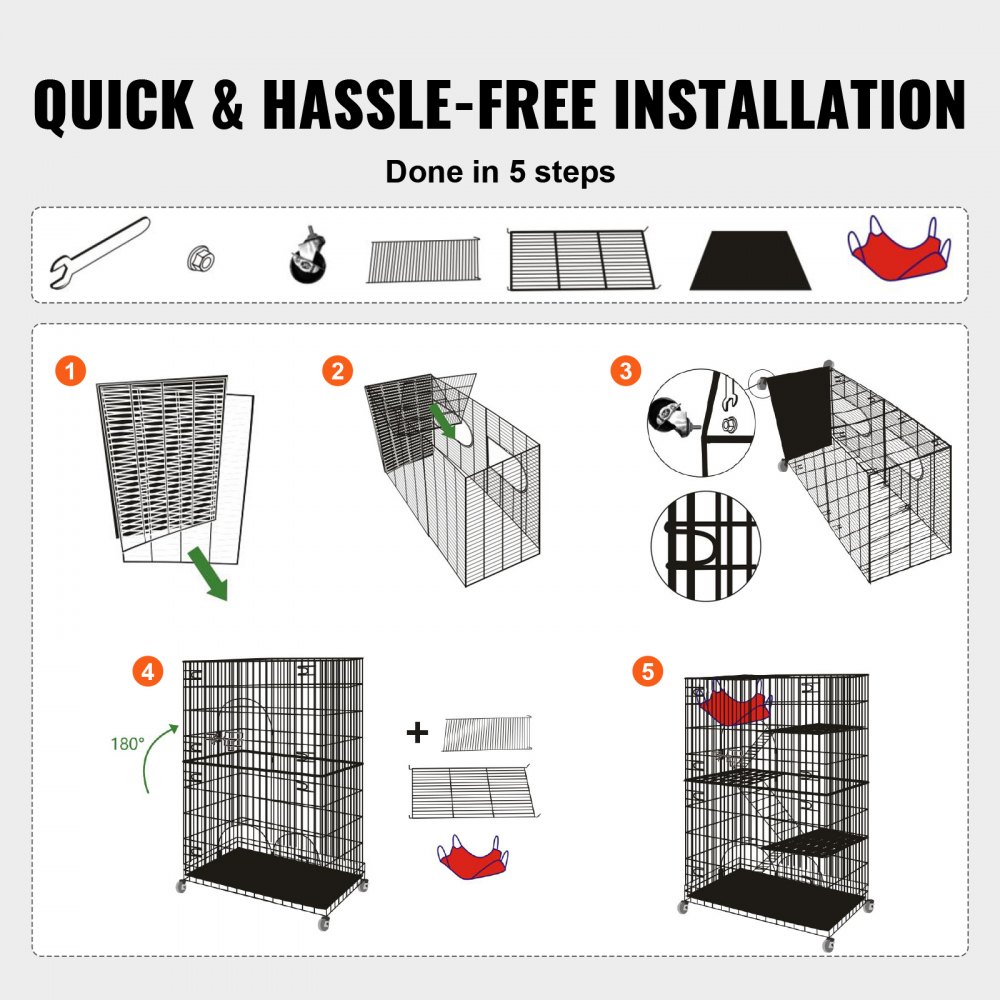 QUICK & HASSLE-FREE INSTALLATION

Done in 5 steps

1

2

3

4

180°

+

5