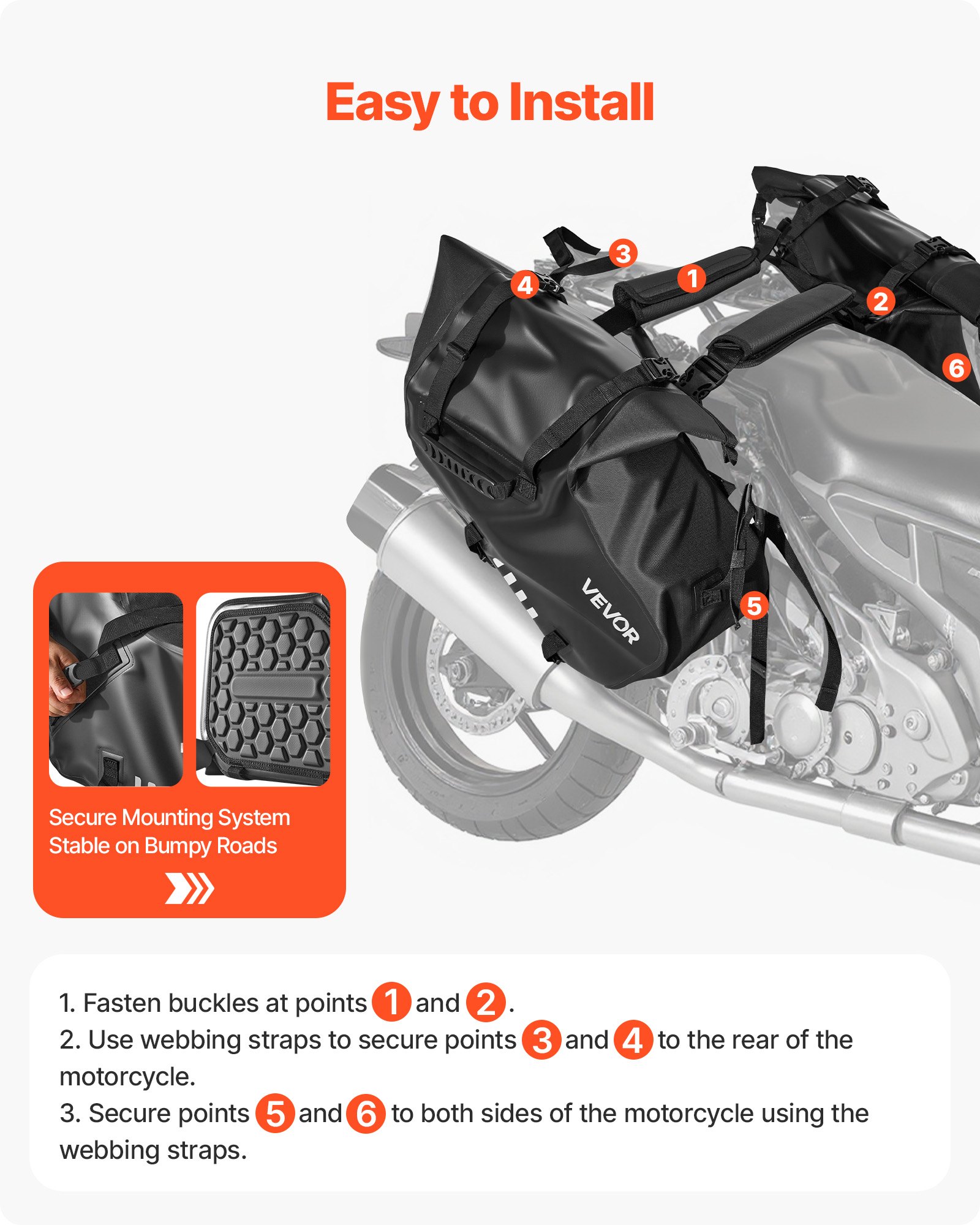 Easy to Install

3
4
1
2
6
VEVOR
5

Secure Mounting System
Stable on Bumpy Roads

1. Fasten buckles at points 1 and 2.
2. Use webbing straps to secure points 3 and 4 to the rear of the motorcycle.
3. Secure points 5 and 6 to both sides of the motorcycle using the webbing straps.