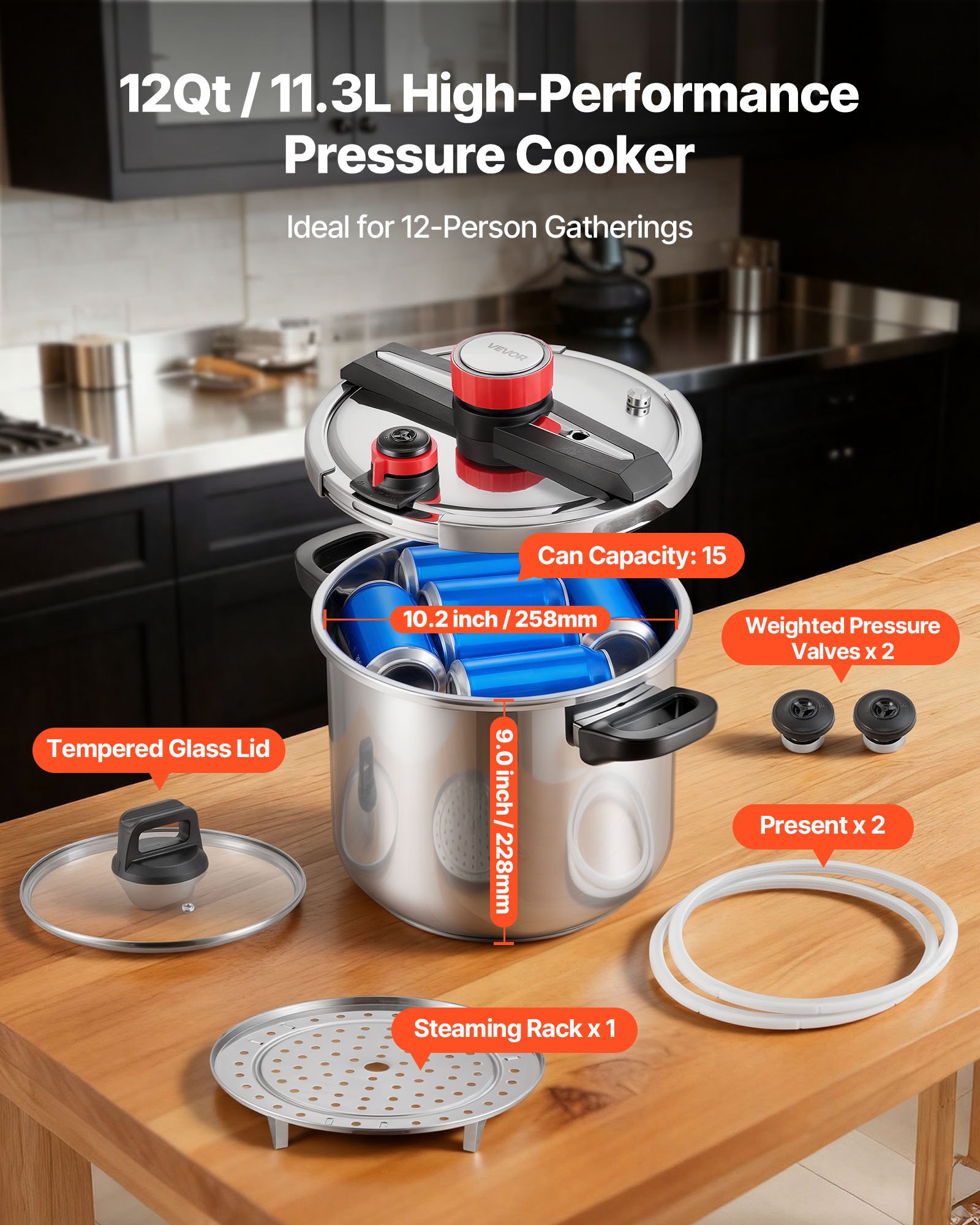 12Qt / 11.3L High-Performance Pressure Cooker

Ideal for 12-Person Gatherings

VEVOR

Can Capacity: 15

10.2 inch / 258mm

Weighted Pressure Valves x 2

9.0 inch / 228mm

Tempered Glass Lid

Present x 2

Steaming Rack x 1