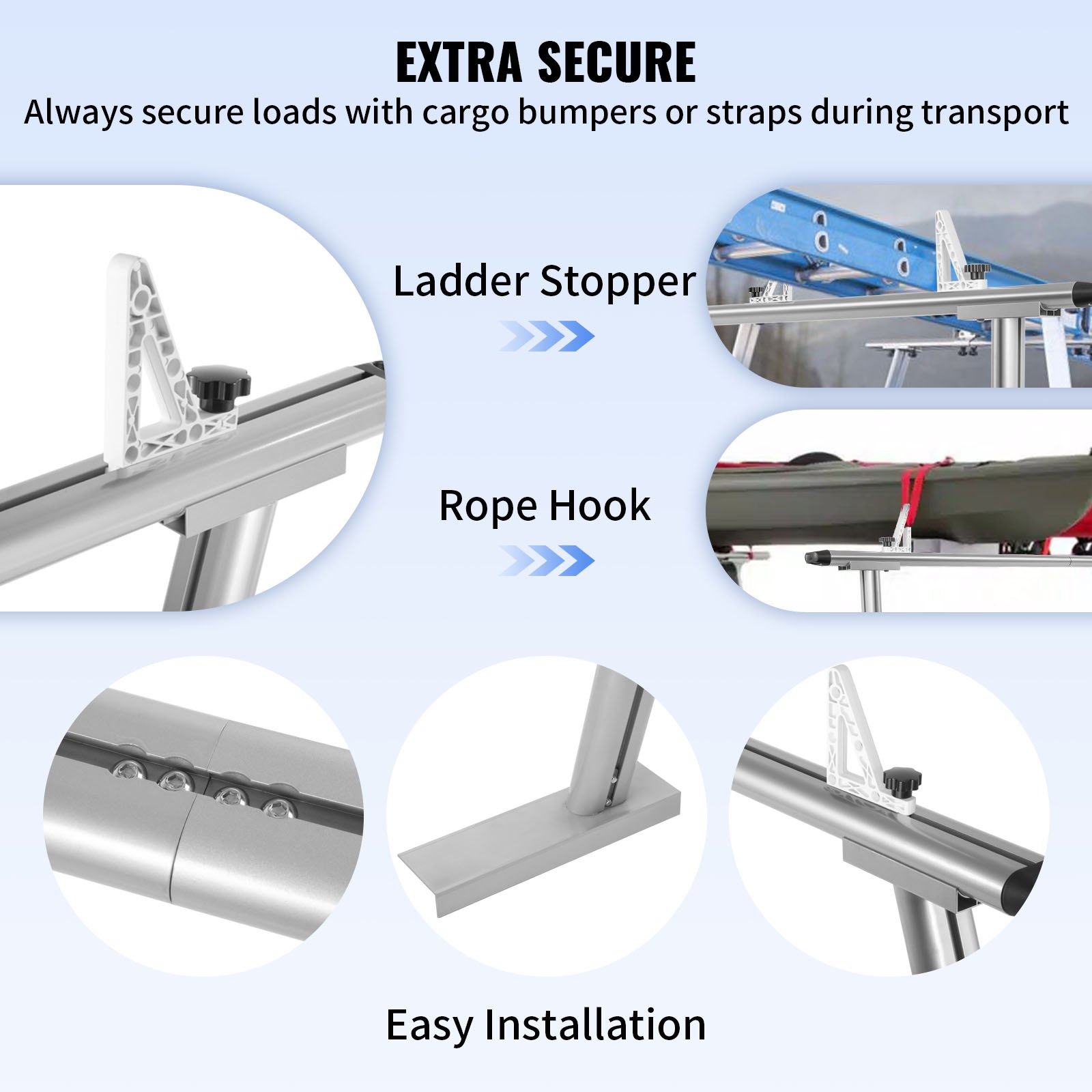 EXTRA SECURE

Always secure loads with cargo bumpers or straps during transport

Ladder Stopper

Rope Hook

Easy Installation