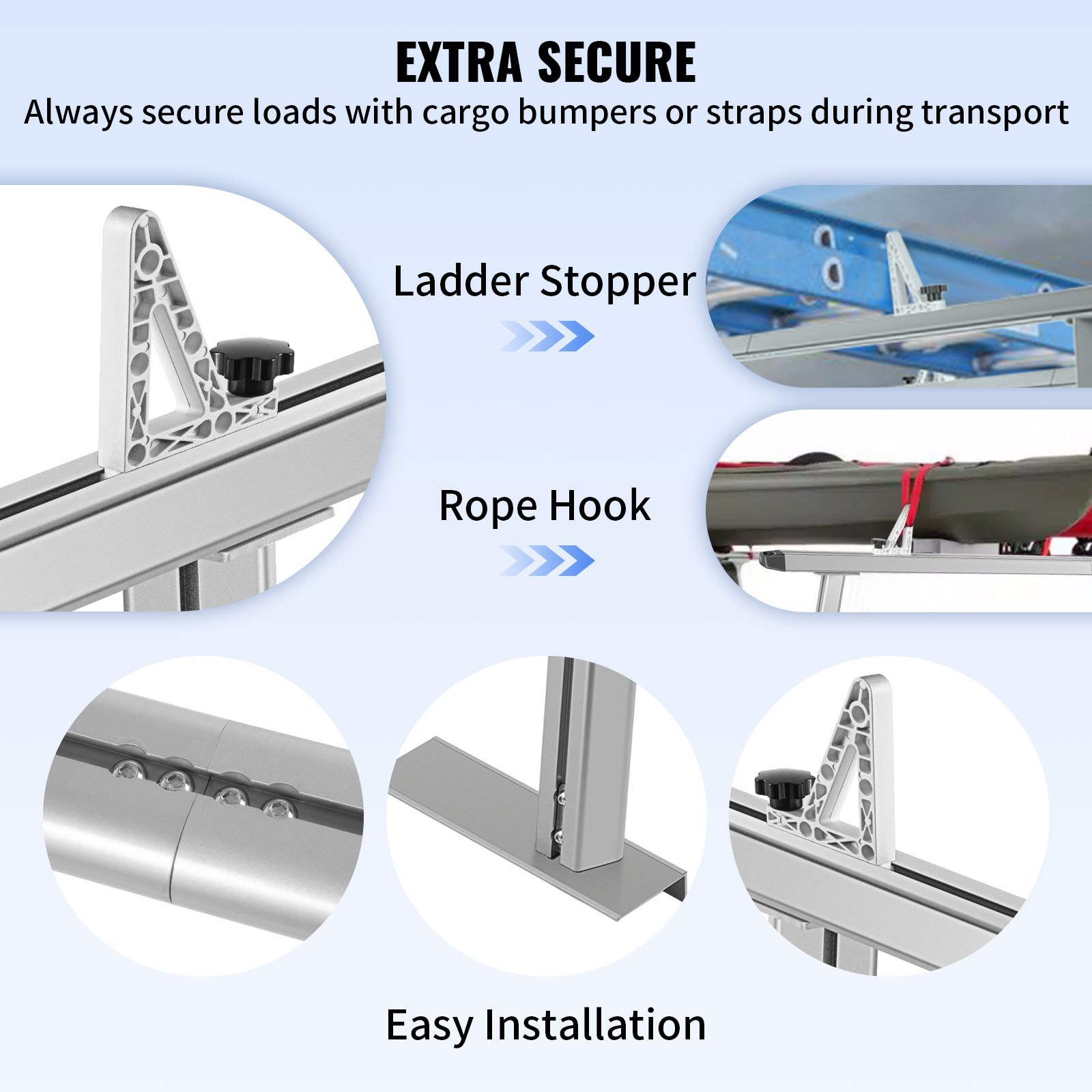 EXTRA SECURE
Always secure loads with cargo bumpers or straps during transport

Ladder Stopper

Rope Hook

Easy Installation