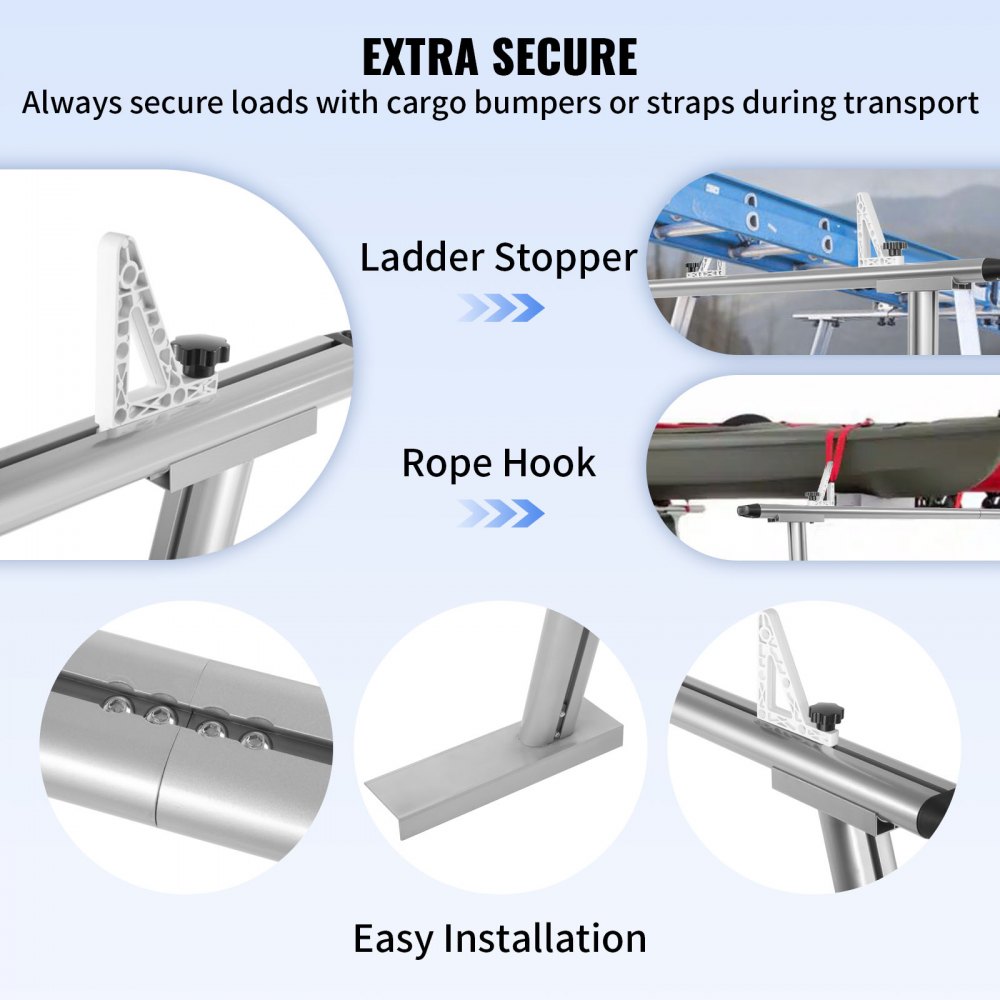 EXTRA SECURE
Always secure loads with cargo bumpers or straps during transport

Ladder Stopper

Rope Hook

Easy Installation