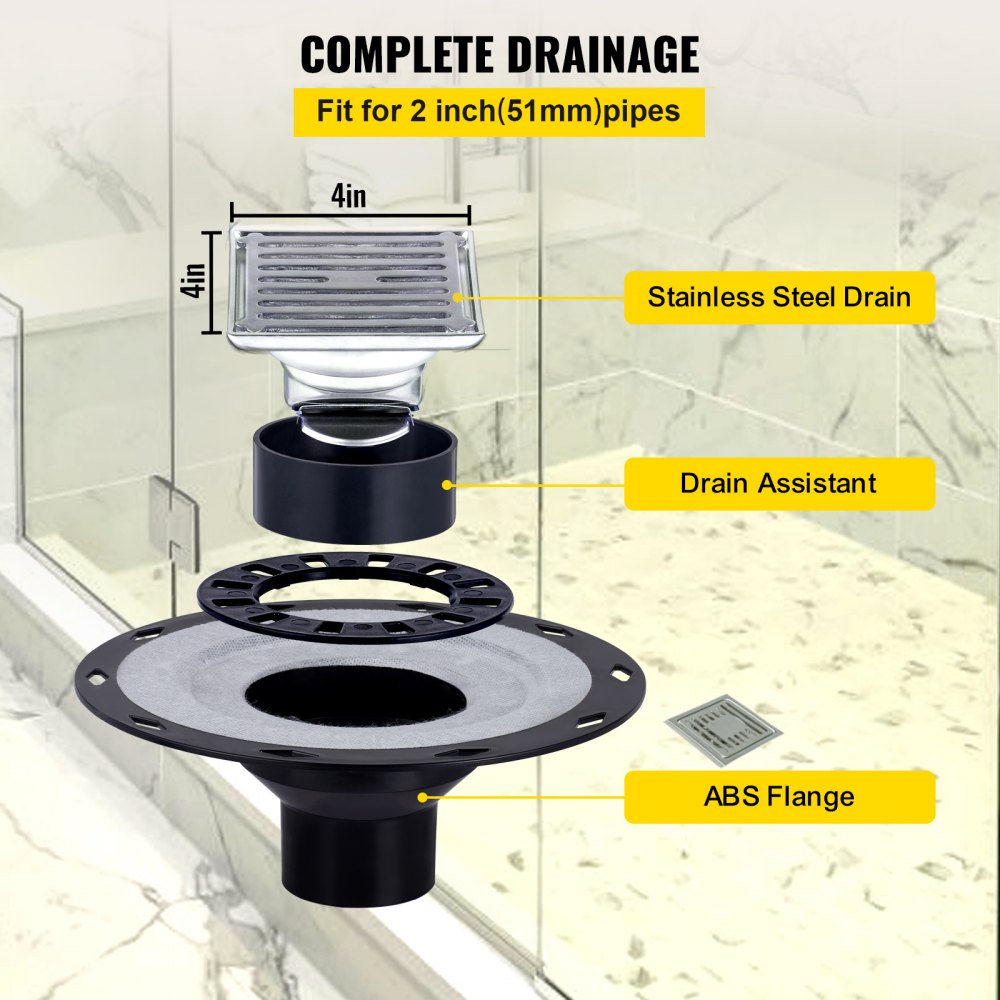 COMPLETE DRAINAGE
Fit for 2 inch(51mm)pipes

4in
4in

Stainless Steel Drain

Drain Assistant

ABS Flange