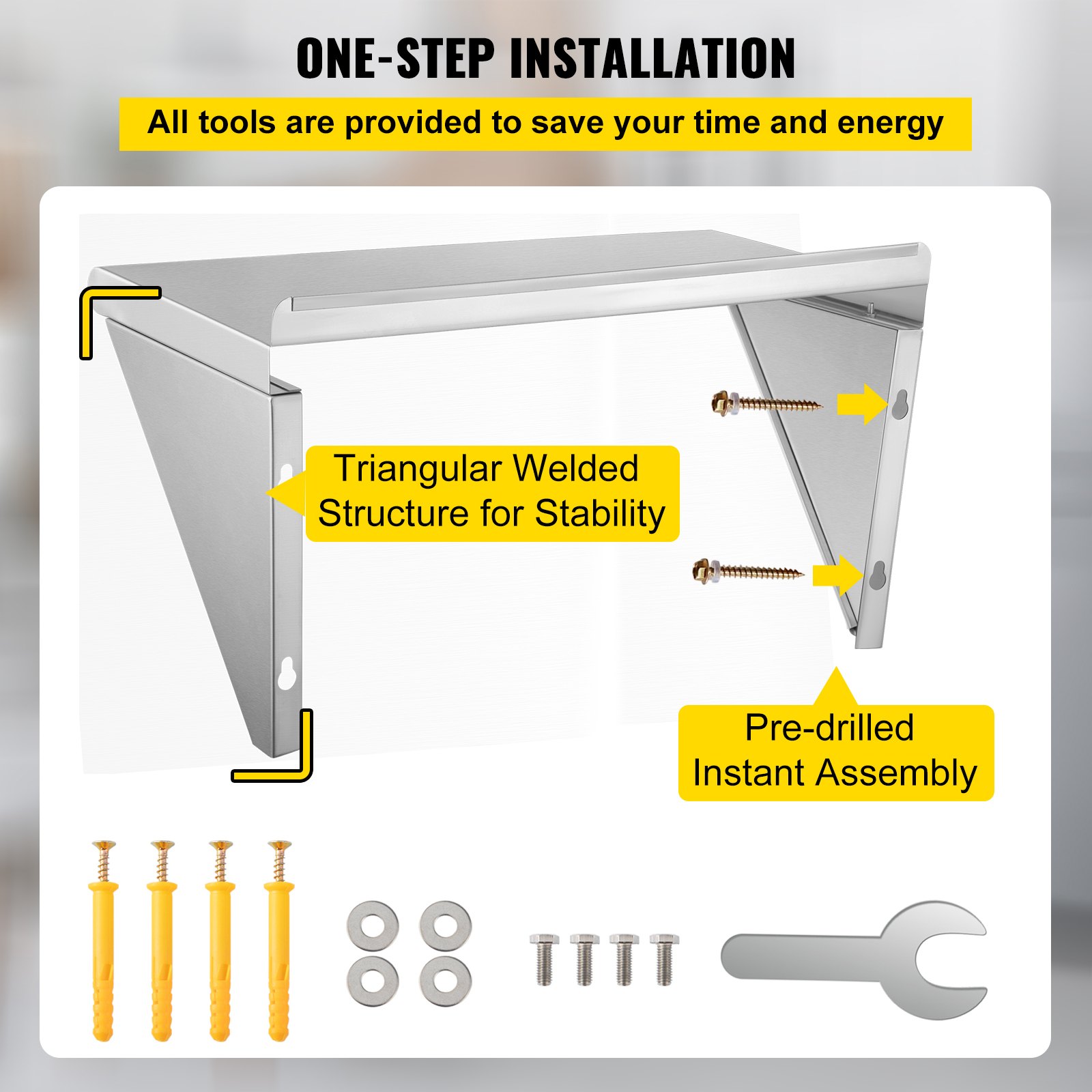 ONE-STEP INSTALLATION

All tools are provided to save your time and energy

Triangular Welded Structure for Stability

Pre-drilled Instant Assembly