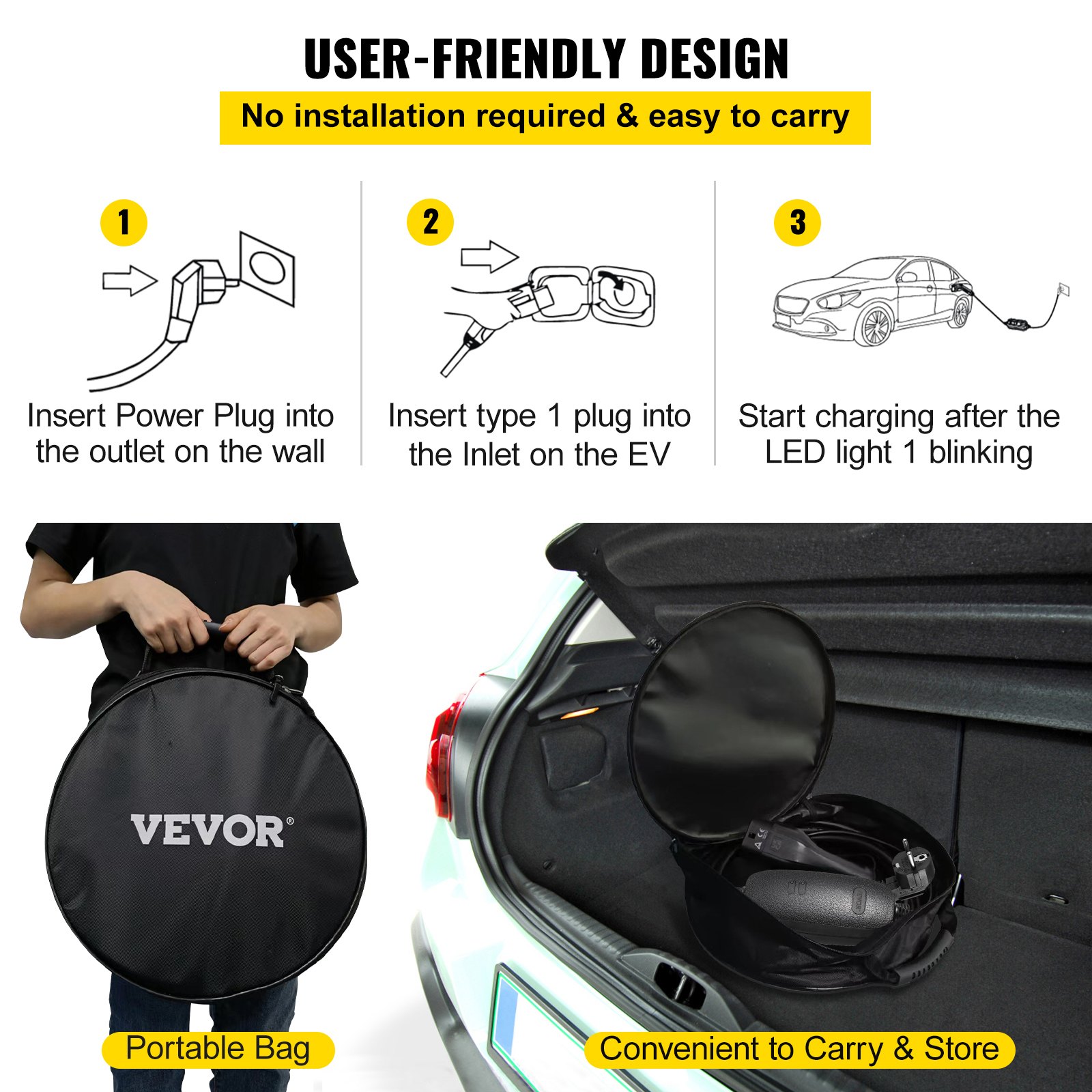 USER-FRIENDLY DESIGN

No installation required & easy to carry

1

Insert Power Plug into the outlet on the wall

2

Insert type 1 plug into the Inlet on the EV

3

Start charging after the LED light 1 blinking

VEVOR®

Portable Bag

Convenient to Carry & Store