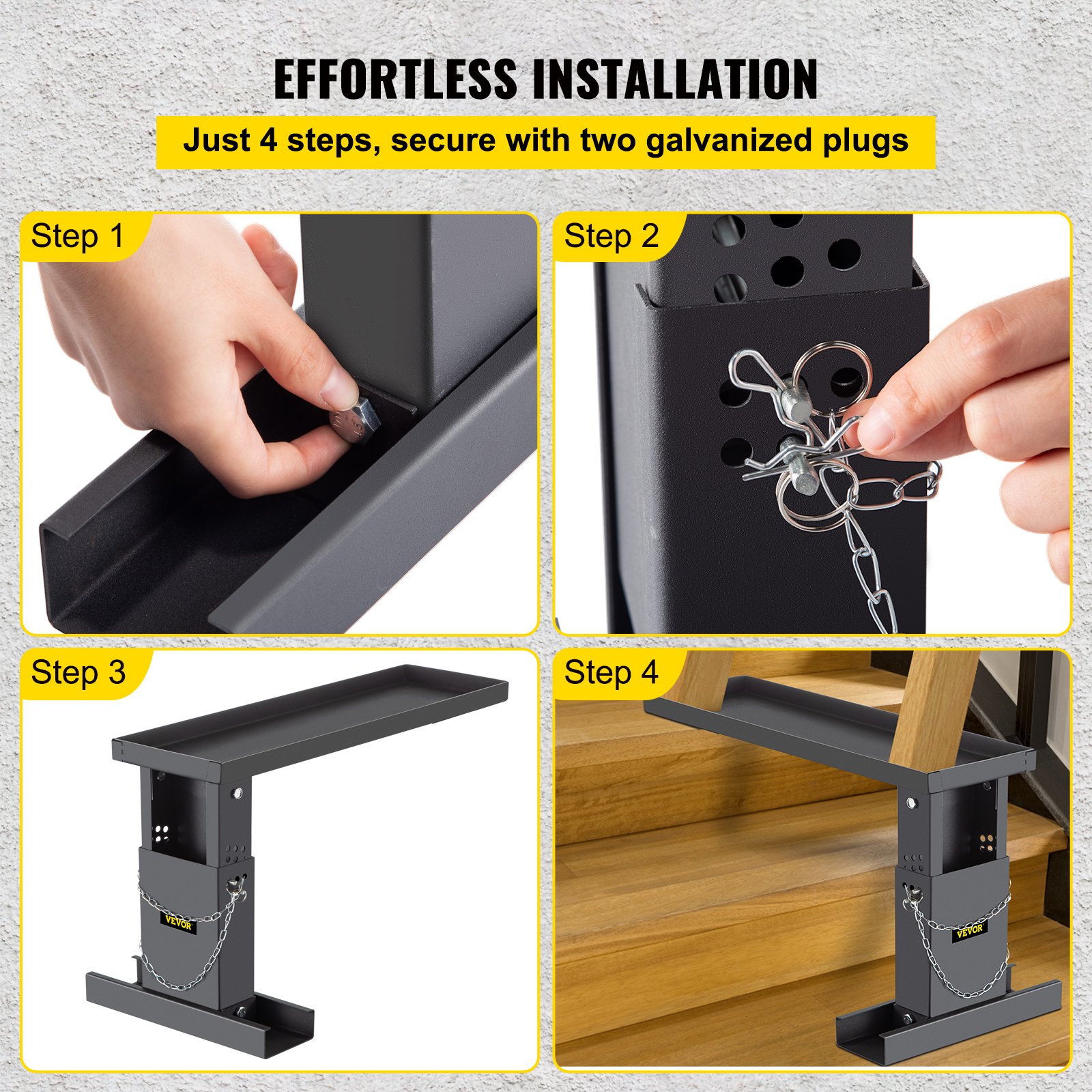 EFFORTLESS INSTALLATION

Just 4 steps, secure with two galvanized plugs

Step 1

Step 2

Step 3

VEVOR

Step 4

VEVOR