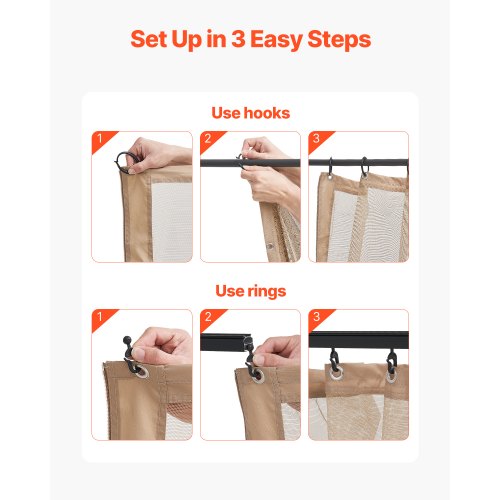 Set Up in 3 Easy Steps

Use hooks

1

2

3

Use rings

1

2

3