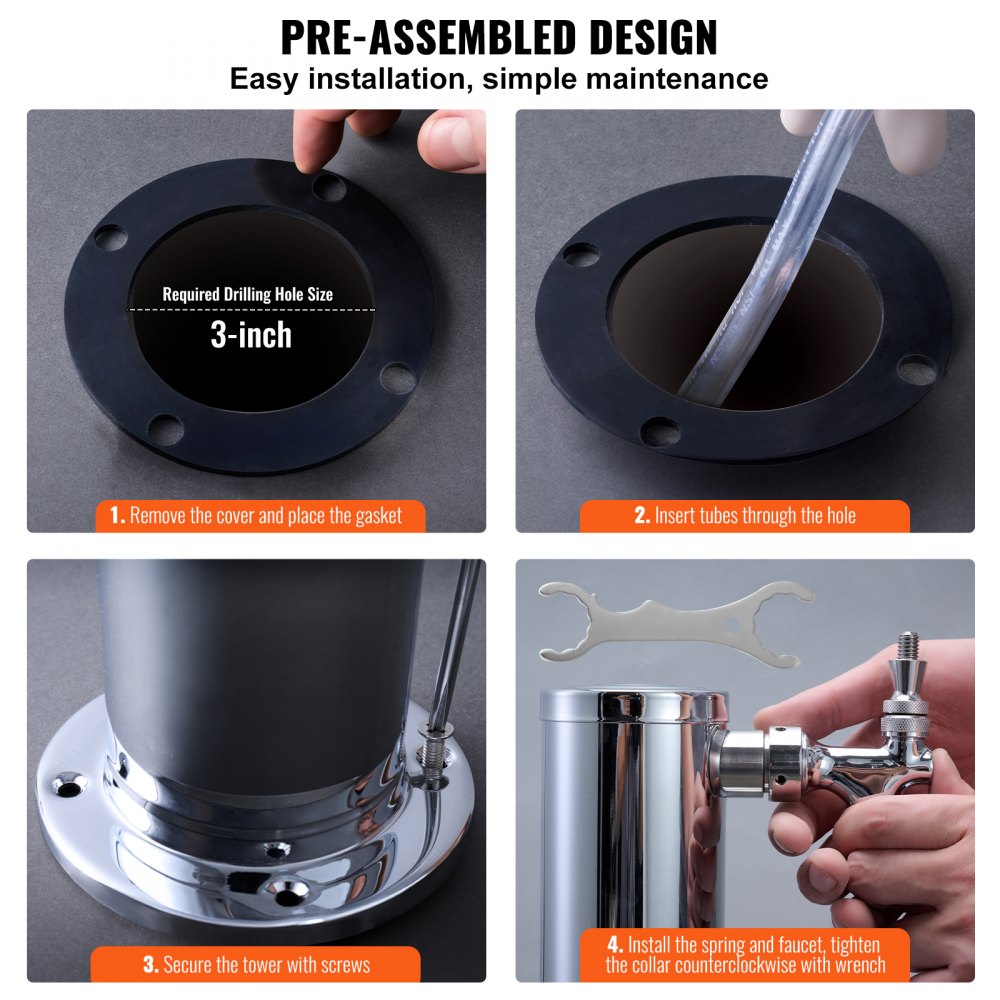 PRE-ASSEMBLED DESIGN
Easy installation, simple maintenance

Required Drilling Hole Size
3-inch

1. Remove the cover and place the gasket

2. Insert tubes through the hole

3. Secure the tower with screws

4. Install the spring and faucet, tighten the collar counterclockwise with wrench